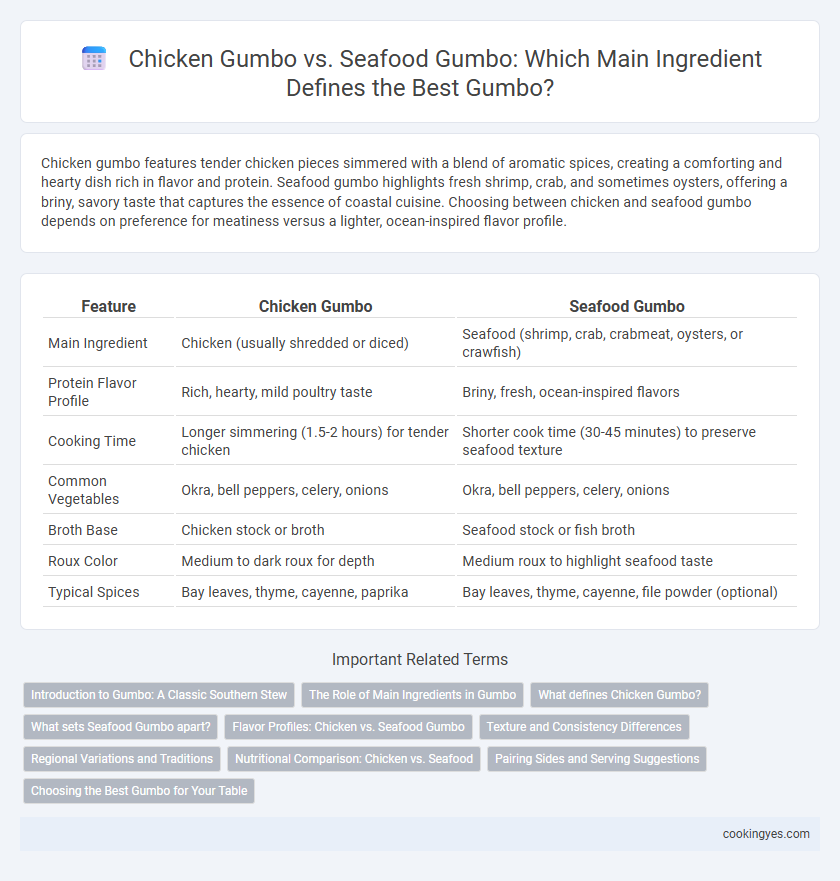 Chicken Gumbo vs. Seafood Gumbo: Which Main Ingredient Defines the Best Gumbo?

Chicken gumbo features tender chicken pieces simmered with a blend of aromatic spices, creating a comforting and hearty dish rich in flavor and protein. Seafood gumbo highlights fresh shrimp, crab, and sometimes oysters, offering a briny, savory taste that captures the essence of coastal cuisine. Choosing between chicken and seafood gumbo depends on preference for meatiness versus a lighter, ocean-inspired flavor profile.

| Feature | Chicken Gumbo | Seafood Gumbo |
|---|---|---|
| Main Ingredient | Chicken (usually shredded or diced) | Seafood (shrimp, crab, crabmeat, oysters, or crawfish) |
| Protein Flavor Profile | Rich, hearty, mild poultry taste | Briny, fresh, ocean-inspired flavors |
| Cooking Time | Longer simmering (1.5-2 hours) for tender chicken | Shorter cook time (30-45 minutes) to preserve seafood texture |
| Common Vegetables | Okra, bell peppers, celery, onions | Okra, bell peppers, celery, onions |
| Broth Base | Chicken stock or broth | Seafood stock or fish broth |
| Roux Color | Medium to dark roux for depth | Medium roux to highlight seafood taste |
| Typical Spices | Bay leaves, thyme, cayenne, paprika | Bay leaves, thyme, cayenne, file powder (optional) |

Important Related Terms

Introduction to Gumbo: A Classic Southern Stew
The Role of Main Ingredients in Gumbo
What defines Chicken Gumbo?
What sets Seafood Gumbo apart?
Flavor Profiles: Chicken vs. Seafood Gumbo
Texture and Consistency Differences
Regional Variations and Traditions
Nutritional Comparison: Chicken vs. Seafood
Pairing Sides and Serving Suggestions
Choosing the Best Gumbo for Your Table

cookingyes.com