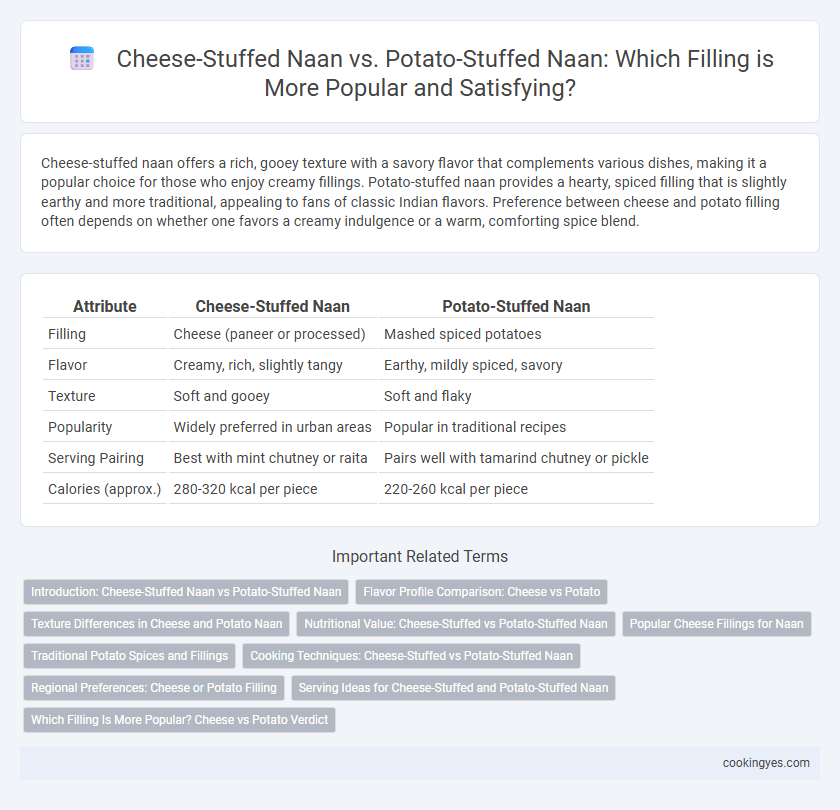 Cheese-Stuffed Naan vs. Potato-Stuffed Naan: Which Filling is More Popular and Satisfying?

Cheese-stuffed naan offers a rich, gooey texture with a savory flavor that complements various dishes, making it a popular choice for those who enjoy creamy fillings. Potato-stuffed naan provides a hearty, spiced filling that is slightly earthy and more traditional, appealing to fans of classic Indian flavors. Preference between cheese and potato filling often depends on whether one favors a creamy indulgence or a warm, comforting spice blend.

| Attribute | Cheese-Stuffed Naan | Potato-Stuffed Naan |
|---|---|---|
| Filling | Cheese (paneer or processed) | Mashed spiced potatoes |
| Flavor | Creamy, rich, slightly tangy | Earthy, mildly spiced, savory |
| Texture | Soft and gooey | Soft and flaky |
| Popularity | Widely preferred in urban areas | Popular in traditional recipes |
| Serving Pairing | Best with mint chutney or raita | Pairs well with tamarind chutney or pickle |
| Calories (approx.) | 280-320 kcal per piece | 220-260 kcal per piece |

Important Related Terms

Introduction: Cheese-Stuffed Naan vs Potato-Stuffed Naan

Flavor Profile Comparison: Cheese vs Potato

Texture Differences in Cheese and Potato Naan

Nutritional Value: Cheese-Stuffed vs Potato-Stuffed Naan

Popular Cheese Fillings for Naan

Traditional Potato Spices and Fillings

Cooking Techniques: Cheese-Stuffed vs Potato-Stuffed Naan

Regional Preferences: Cheese or Potato Filling

Serving Ideas for Cheese-Stuffed and Potato-Stuffed Naan

Which Filling Is More Popular? Cheese vs Potato Verdict

cookingyes.com