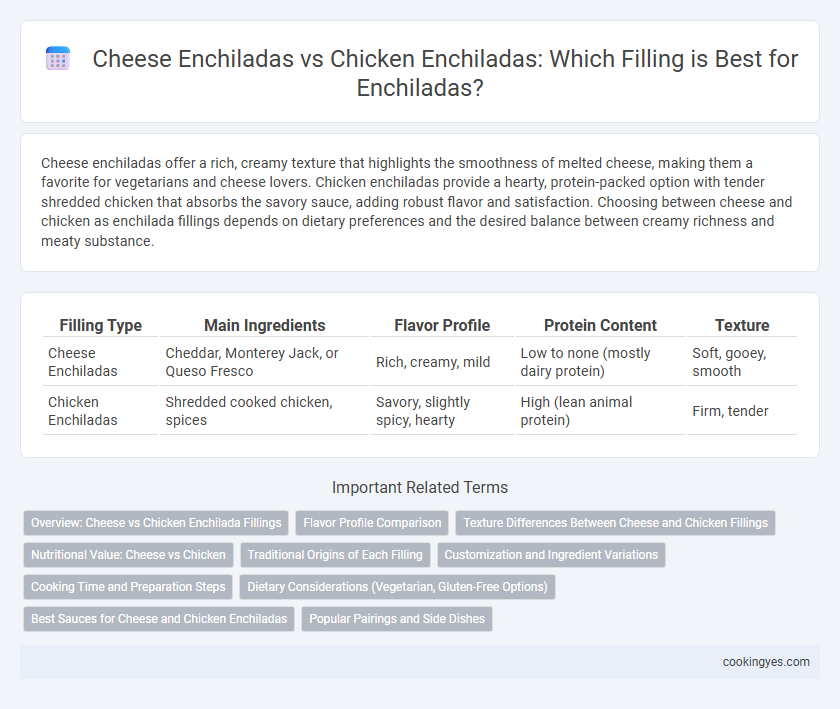 Cheese Enchiladas vs Chicken Enchiladas: Which Filling is Best for Enchiladas?

Cheese enchiladas offer a rich, creamy texture that highlights the smoothness of melted cheese, making them a favorite for vegetarians and cheese lovers. Chicken enchiladas provide a hearty, protein-packed option with tender shredded chicken that absorbs the savory sauce, adding robust flavor and satisfaction. Choosing between cheese and chicken as enchilada fillings depends on dietary preferences and the desired balance between creamy richness and meaty substance.

| Filling Type | Main Ingredients | Flavor Profile | Protein Content | Texture |
|---|---|---|---|---|
| Cheese Enchiladas | Cheddar, Monterey Jack, or Queso Fresco | Rich, creamy, mild | Low to none (mostly dairy protein) | Soft, gooey, smooth |
| Chicken Enchiladas | Shredded cooked chicken, spices | Savory, slightly spicy, hearty | High (lean animal protein) | Firm, tender |

Important Related Terms

Overview: Cheese vs Chicken Enchilada Fillings
Flavor Profile Comparison
Texture Differences Between Cheese and Chicken Fillings
Nutritional Value: Cheese vs Chicken
Traditional Origins of Each Filling
Customization and Ingredient Variations
Cooking Time and Preparation Steps
Dietary Considerations (Vegetarian, Gluten-Free Options)
Best Sauces for Cheese and Chicken Enchiladas
Popular Pairings and Side Dishes

cookingyes.com