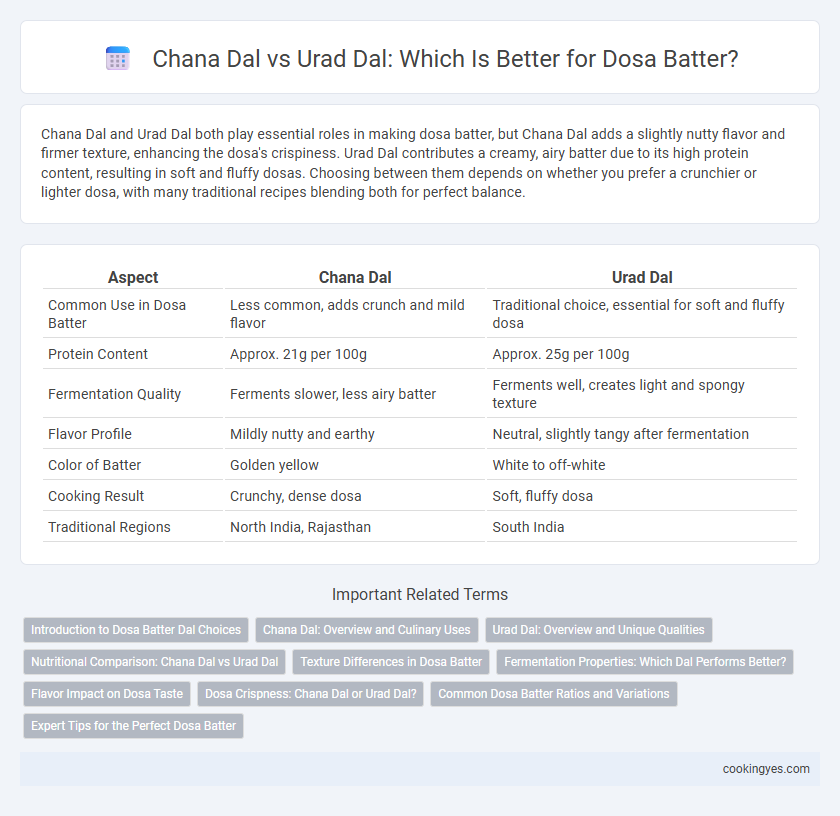 Chana Dal vs Urad Dal: Which Is Better for Dosa Batter?

Chana Dal and Urad Dal both play essential roles in making dosa batter, but Chana Dal adds a slightly nutty flavor and firmer texture, enhancing the dosa's crispiness. Urad Dal contributes a creamy, airy batter due to its high protein content, resulting in soft and fluffy dosas. Choosing between them depends on whether you prefer a crunchier or lighter dosa, with many traditional recipes blending both for perfect balance.

| Aspect | Chana Dal | Urad Dal |
|---|---|---|
| Common Use in Dosa Batter | Less common, adds crunch and mild flavor | Traditional choice, essential for soft and fluffy dosa |
| Protein Content | Approx. 21g per 100g | Approx. 25g per 100g |
| Fermentation Quality | Ferments slower, less airy batter | Ferments well, creates light and spongy texture |
| Flavor Profile | Mildly nutty and earthy | Neutral, slightly tangy after fermentation |
| Color of Batter | Golden yellow | White to off-white |
| Cooking Result | Crunchy, dense dosa | Soft, fluffy dosa |
| Traditional Regions | North India, Rajasthan | South India |

Important Related Terms

Introduction to Dosa Batter Dal Choices
Chana Dal: Overview and Culinary Uses
Urad Dal: Overview and Unique Qualities
Nutritional Comparison: Chana Dal vs Urad Dal
Texture Differences in Dosa Batter
Fermentation Properties: Which Dal Performs Better?
Flavor Impact on Dosa Taste
Dosa Crispness: Chana Dal or Urad Dal?
Common Dosa Batter Ratios and Variations
Expert Tips for the Perfect Dosa Batter

cookingyes.com