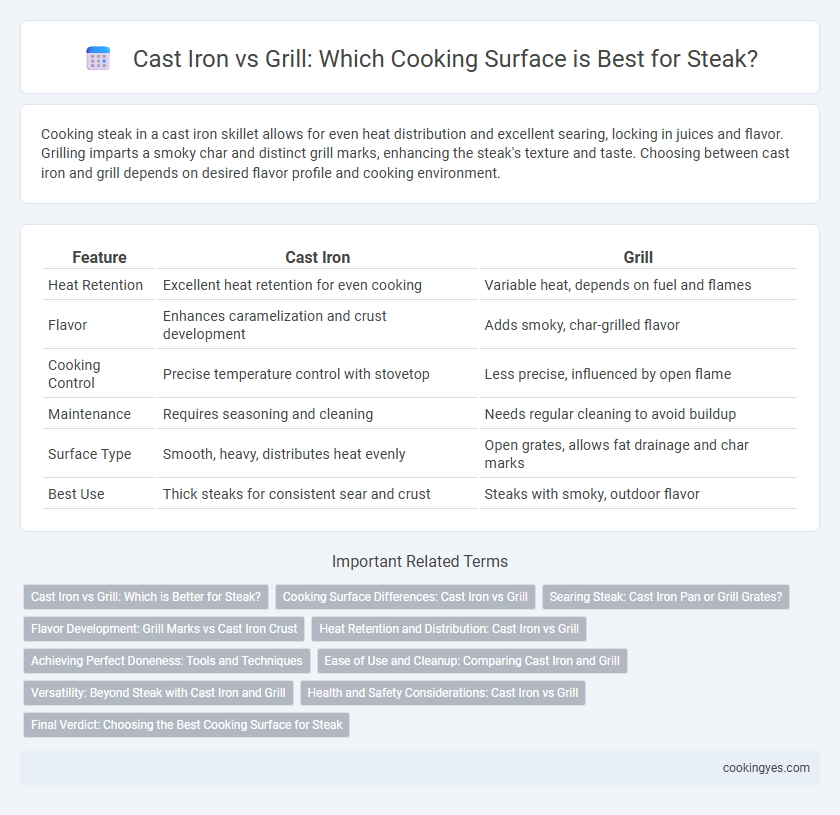 Cast Iron vs Grill: Which Cooking Surface is Best for Steak?

Cooking steak in a cast iron skillet allows for even heat distribution and excellent searing, locking in juices and flavor. Grilling imparts a smoky char and distinct grill marks, enhancing the steak's texture and taste. Choosing between cast iron and grill depends on desired flavor profile and cooking environment.

| Feature | Cast Iron | Grill |
|---|---|---|
| Heat Retention | Excellent heat retention for even cooking | Variable heat, depends on fuel and flames |
| Flavor | Enhances caramelization and crust development | Adds smoky, char-grilled flavor |
| Cooking Control | Precise temperature control with stovetop | Less precise, influenced by open flame |
| Maintenance | Requires seasoning and cleaning | Needs regular cleaning to avoid buildup |
| Surface Type | Smooth, heavy, distributes heat evenly | Open grates, allows fat drainage and char marks |
| Best Use | Thick steaks for consistent sear and crust | Steaks with smoky, outdoor flavor |

Important Related Terms

Cast Iron vs Grill: Which is Better for Steak?
Cooking Surface Differences: Cast Iron vs Grill
Searing Steak: Cast Iron Pan or Grill Grates?
Flavor Development: Grill Marks vs Cast Iron Crust
Heat Retention and Distribution: Cast Iron vs Grill
Achieving Perfect Doneness: Tools and Techniques
Ease of Use and Cleanup: Comparing Cast Iron and Grill
Versatility: Beyond Steak with Cast Iron and Grill
Health and Safety Considerations: Cast Iron vs Grill
Final Verdict: Choosing the Best Cooking Surface for Steak

cookingyes.com