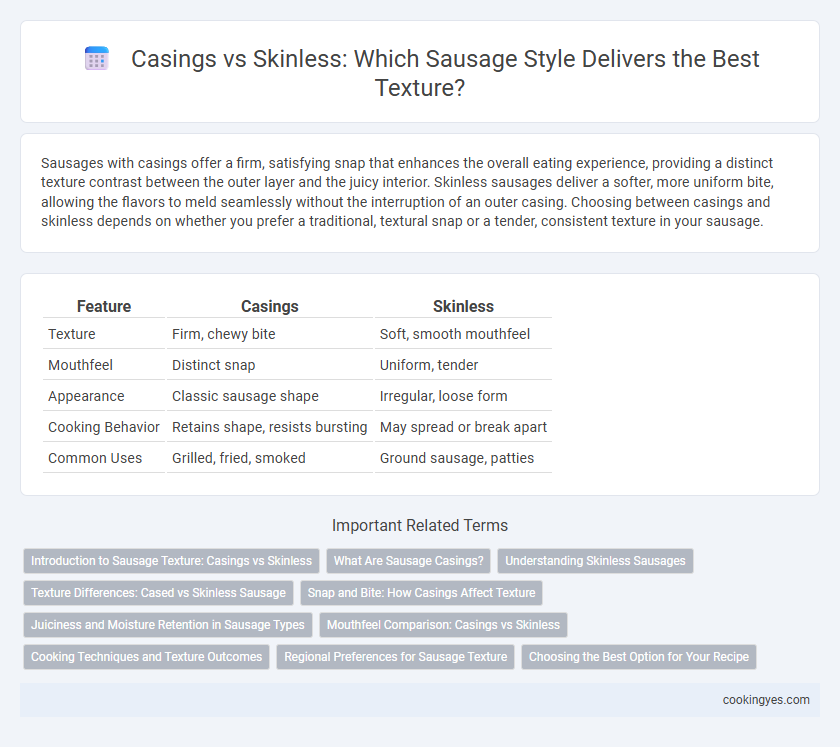 Casings vs Skinless: Which Sausage Style Delivers the Best Texture?

Sausages with casings offer a firm, satisfying snap that enhances the overall eating experience, providing a distinct texture contrast between the outer layer and the juicy interior. Skinless sausages deliver a softer, more uniform bite, allowing the flavors to meld seamlessly without the interruption of an outer casing. Choosing between casings and skinless depends on whether you prefer a traditional, textural snap or a tender, consistent texture in your sausage.

| Feature | Casings | Skinless |
|---|---|---|
| Texture | Firm, chewy bite | Soft, smooth mouthfeel |
| Mouthfeel | Distinct snap | Uniform, tender |
| Appearance | Classic sausage shape | Irregular, loose form |
| Cooking Behavior | Retains shape, resists bursting | May spread or break apart |
| Common Uses | Grilled, fried, smoked | Ground sausage, patties |

Important Related Terms

Introduction to Sausage Texture: Casings vs Skinless
What Are Sausage Casings?
Understanding Skinless Sausages
Texture Differences: Cased vs Skinless Sausage
Snap and Bite: How Casings Affect Texture
Juiciness and Moisture Retention in Sausage Types
Mouthfeel Comparison: Casings vs Skinless
Cooking Techniques and Texture Outcomes
Regional Preferences for Sausage Texture
Choosing the Best Option for Your Recipe

cookingyes.com