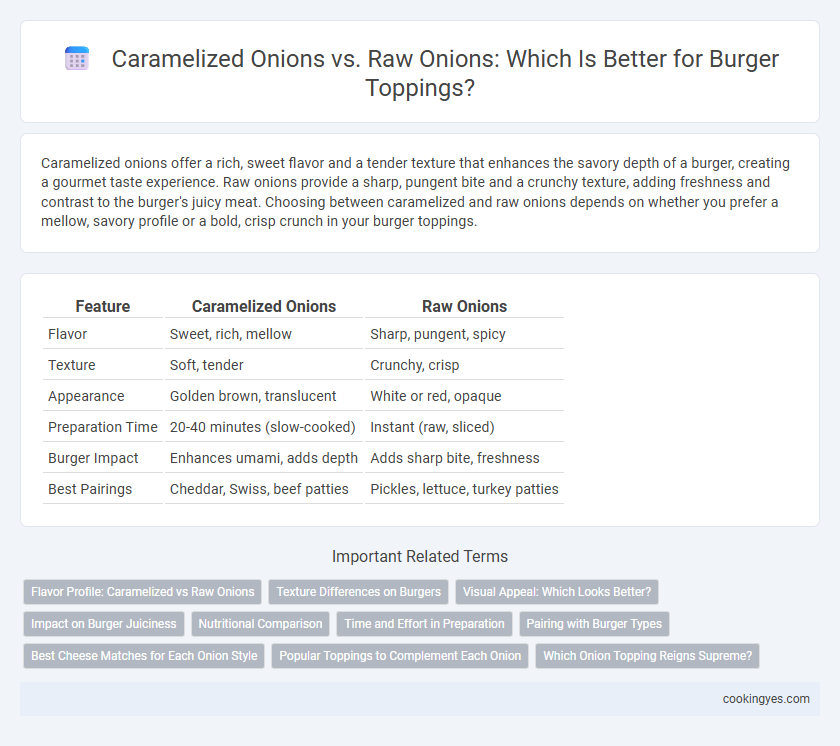 Caramelized Onions vs. Raw Onions: Which Is Better for Burger Toppings?

Caramelized onions offer a rich, sweet flavor and a tender texture that enhances the savory depth of a burger, creating a gourmet taste experience. Raw onions provide a sharp, pungent bite and a crunchy texture, adding freshness and contrast to the burger's juicy meat. Choosing between caramelized and raw onions depends on whether you prefer a mellow, savory profile or a bold, crisp crunch in your burger toppings.

| Feature | Caramelized Onions | Raw Onions |
|---|---|---|
| Flavor | Sweet, rich, mellow | Sharp, pungent, spicy |
| Texture | Soft, tender | Crunchy, crisp |
| Appearance | Golden brown, translucent | White or red, opaque |
| Preparation Time | 20-40 minutes (slow-cooked) | Instant (raw, sliced) |
| Burger Impact | Enhances umami, adds depth | Adds sharp bite, freshness |
| Best Pairings | Cheddar, Swiss, beef patties | Pickles, lettuce, turkey patties |

Important Related Terms

Flavor Profile: Caramelized vs Raw Onions
Texture Differences on Burgers
Visual Appeal: Which Looks Better?
Impact on Burger Juiciness
Nutritional Comparison
Time and Effort in Preparation
Pairing with Burger Types
Best Cheese Matches for Each Onion Style
Popular Toppings to Complement Each Onion
Which Onion Topping Reigns Supreme?

cookingyes.com