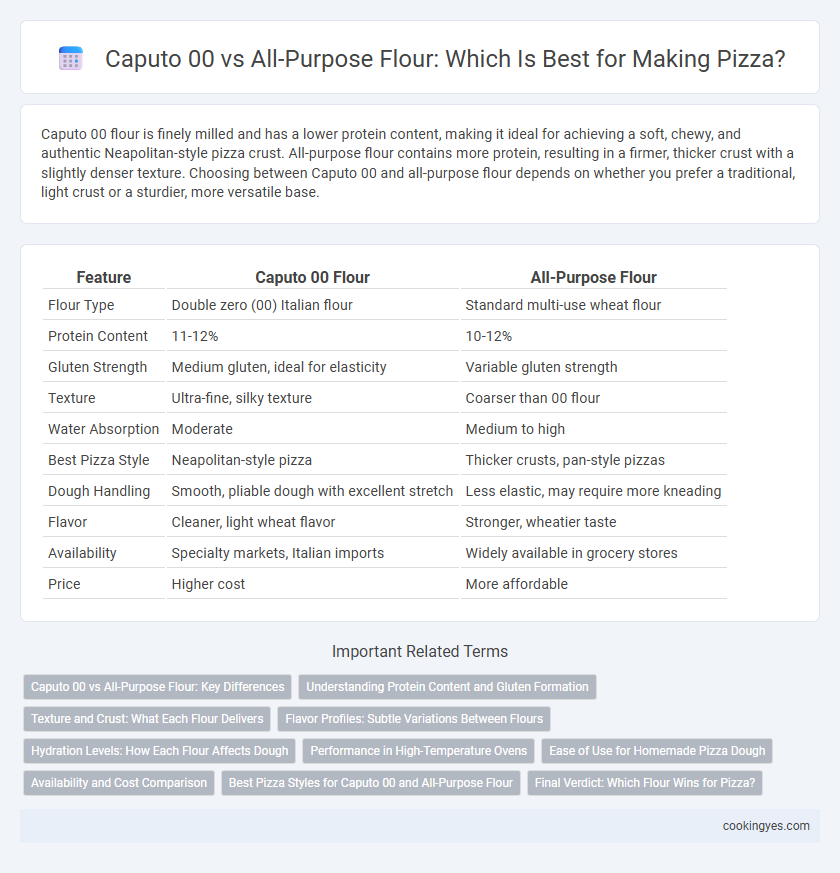 Caputo 00 vs All-Purpose Flour: Which Is Best for Making Pizza?

Caputo 00 flour is finely milled and has a lower protein content, making it ideal for achieving a soft, chewy, and authentic Neapolitan-style pizza crust. All-purpose flour contains more protein, resulting in a firmer, thicker crust with a slightly denser texture. Choosing between Caputo 00 and all-purpose flour depends on whether you prefer a traditional, light crust or a sturdier, more versatile base.

| Feature | Caputo 00 Flour | All-Purpose Flour |
|---|---|---|
| Flour Type | Double zero (00) Italian flour | Standard multi-use wheat flour |
| Protein Content | 11-12% | 10-12% |
| Gluten Strength | Medium gluten, ideal for elasticity | Variable gluten strength |
| Texture | Ultra-fine, silky texture | Coarser than 00 flour |
| Water Absorption | Moderate | Medium to high |
| Best Pizza Style | Neapolitan-style pizza | Thicker crusts, pan-style pizzas |
| Dough Handling | Smooth, pliable dough with excellent stretch | Less elastic, may require more kneading |
| Flavor | Cleaner, light wheat flavor | Stronger, wheatier taste |
| Availability | Specialty markets, Italian imports | Widely available in grocery stores |
| Price | Higher cost | More affordable |

Important Related Terms

Caputo 00 vs All-Purpose Flour: Key Differences
Understanding Protein Content and Gluten Formation
Texture and Crust: What Each Flour Delivers
Flavor Profiles: Subtle Variations Between Flours
Hydration Levels: How Each Flour Affects Dough
Performance in High-Temperature Ovens
Ease of Use for Homemade Pizza Dough
Availability and Cost Comparison
Best Pizza Styles for Caputo 00 and All-Purpose Flour
Final Verdict: Which Flour Wins for Pizza?

cookingyes.com