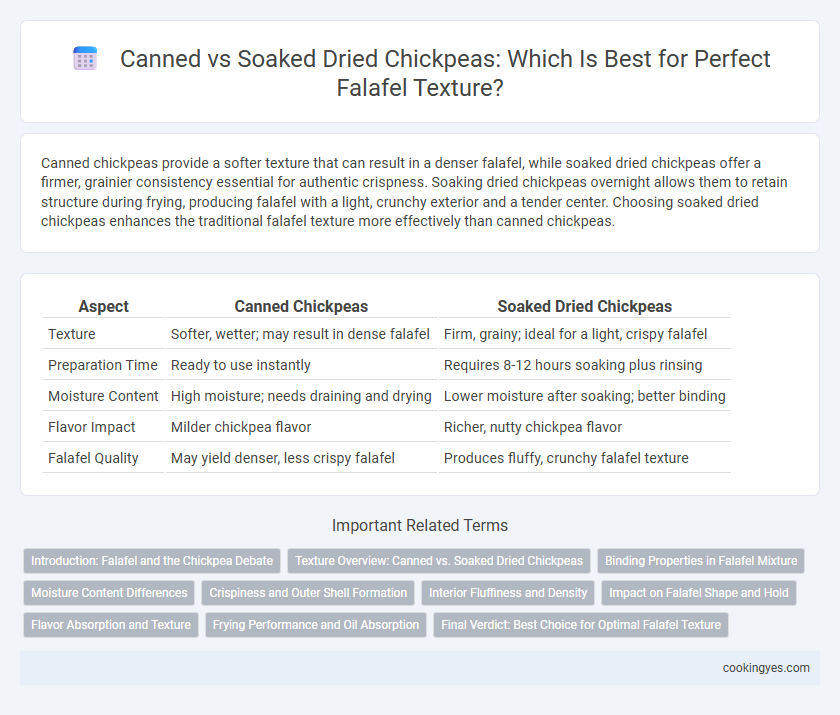 Canned vs Soaked Dried Chickpeas: Which Is Best for Perfect Falafel Texture?

Canned chickpeas provide a softer texture that can result in a denser falafel, while soaked dried chickpeas offer a firmer, grainier consistency essential for authentic crispness. Soaking dried chickpeas overnight allows them to retain structure during frying, producing falafel with a light, crunchy exterior and a tender center. Choosing soaked dried chickpeas enhances the traditional falafel texture more effectively than canned chickpeas.

| Aspect | Canned Chickpeas | Soaked Dried Chickpeas |
|---|---|---|
| Texture | Softer, wetter; may result in dense falafel | Firm, grainy; ideal for a light, crispy falafel |
| Preparation Time | Ready to use instantly | Requires 8-12 hours soaking plus rinsing |
| Moisture Content | High moisture; needs draining and drying | Lower moisture after soaking; better binding |
| Flavor Impact | Milder chickpea flavor | Richer, nutty chickpea flavor |
| Falafel Quality | May yield denser, less crispy falafel | Produces fluffy, crunchy falafel texture |

Important Related Terms

Introduction: Falafel and the Chickpea Debate
Texture Overview: Canned vs. Soaked Dried Chickpeas
Binding Properties in Falafel Mixture
Moisture Content Differences
Crispiness and Outer Shell Formation
Interior Fluffiness and Density
Impact on Falafel Shape and Hold
Flavor Absorption and Texture
Frying Performance and Oil Absorption
Final Verdict: Best Choice for Optimal Falafel Texture

cookingyes.com