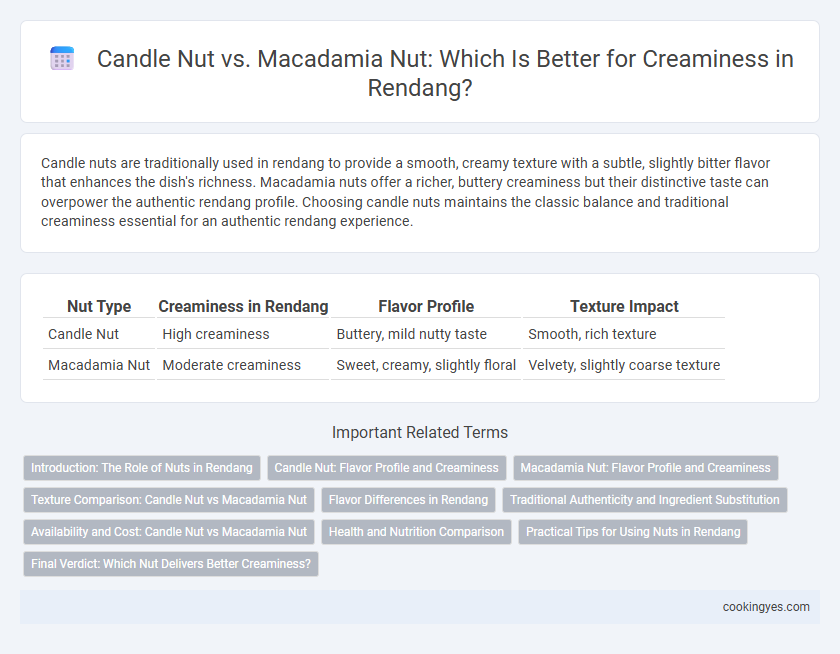 Candle Nut vs. Macadamia Nut: Which Is Better for Creaminess in Rendang?

Candle nuts are traditionally used in rendang to provide a smooth, creamy texture with a subtle, slightly bitter flavor that enhances the dish's richness. Macadamia nuts offer a richer, buttery creaminess but their distinctive taste can overpower the authentic rendang profile. Choosing candle nuts maintains the classic balance and traditional creaminess essential for an authentic rendang experience.

| Nut Type | Creaminess in Rendang | Flavor Profile | Texture Impact |
|---|---|---|---|
| Candle Nut | High creaminess | Buttery, mild nutty taste | Smooth, rich texture |
| Macadamia Nut | Moderate creaminess | Sweet, creamy, slightly floral | Velvety, slightly coarse texture |

Important Related Terms

Introduction: The Role of Nuts in Rendang
Candle Nut: Flavor Profile and Creaminess
Macadamia Nut: Flavor Profile and Creaminess
Texture Comparison: Candle Nut vs Macadamia Nut
Flavor Differences in Rendang
Traditional Authenticity and Ingredient Substitution
Availability and Cost: Candle Nut vs Macadamia Nut
Health and Nutrition Comparison
Practical Tips for Using Nuts in Rendang
Final Verdict: Which Nut Delivers Better Creaminess?

cookingyes.com