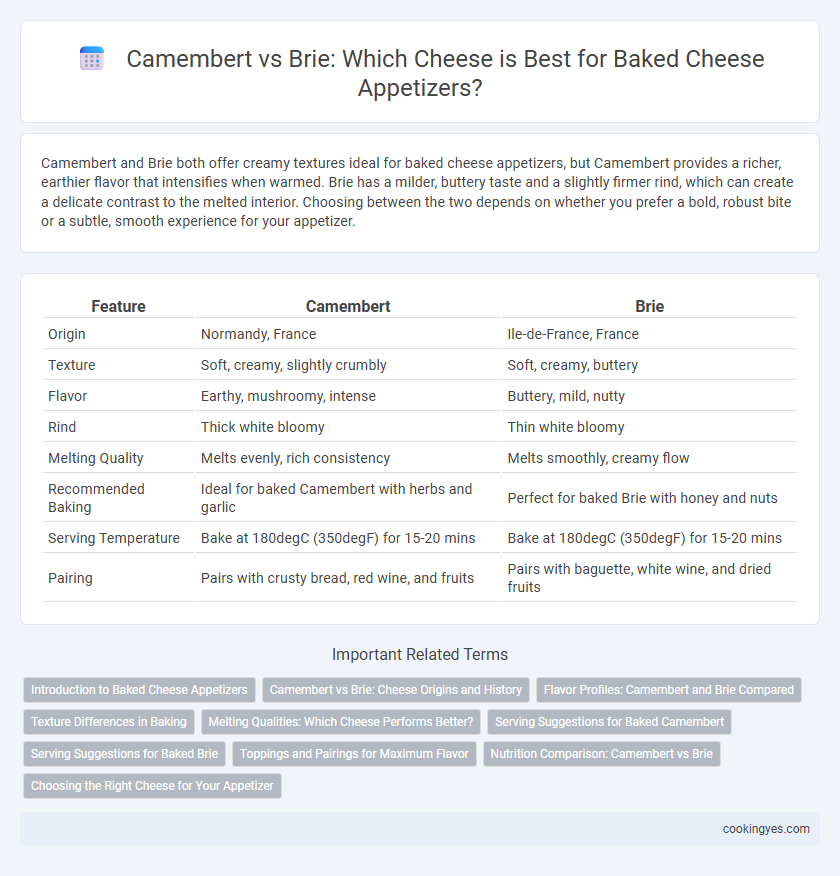 Camembert vs Brie: Which Cheese is Best for Baked Cheese Appetizers?

Camembert and Brie both offer creamy textures ideal for baked cheese appetizers, but Camembert provides a richer, earthier flavor that intensifies when warmed. Brie has a milder, buttery taste and a slightly firmer rind, which can create a delicate contrast to the melted interior. Choosing between the two depends on whether you prefer a bold, robust bite or a subtle, smooth experience for your appetizer.

| Feature | Camembert | Brie |
|---|---|---|
| Origin | Normandy, France | Ile-de-France, France |
| Texture | Soft, creamy, slightly crumbly | Soft, creamy, buttery |
| Flavor | Earthy, mushroomy, intense | Buttery, mild, nutty |
| Rind | Thick white bloomy | Thin white bloomy |
| Melting Quality | Melts evenly, rich consistency | Melts smoothly, creamy flow |
| Recommended Baking | Ideal for baked Camembert with herbs and garlic | Perfect for baked Brie with honey and nuts |
| Serving Temperature | Bake at 180degC (350degF) for 15-20 mins | Bake at 180degC (350degF) for 15-20 mins |
| Pairing | Pairs with crusty bread, red wine, and fruits | Pairs with baguette, white wine, and dried fruits |

Important Related Terms

Introduction to Baked Cheese Appetizers
Camembert vs Brie: Cheese Origins and History
Flavor Profiles: Camembert and Brie Compared
Texture Differences in Baking
Melting Qualities: Which Cheese Performs Better?
Serving Suggestions for Baked Camembert
Serving Suggestions for Baked Brie
Toppings and Pairings for Maximum Flavor
Nutrition Comparison: Camembert vs Brie
Choosing the Right Cheese for Your Appetizer

cookingyes.com