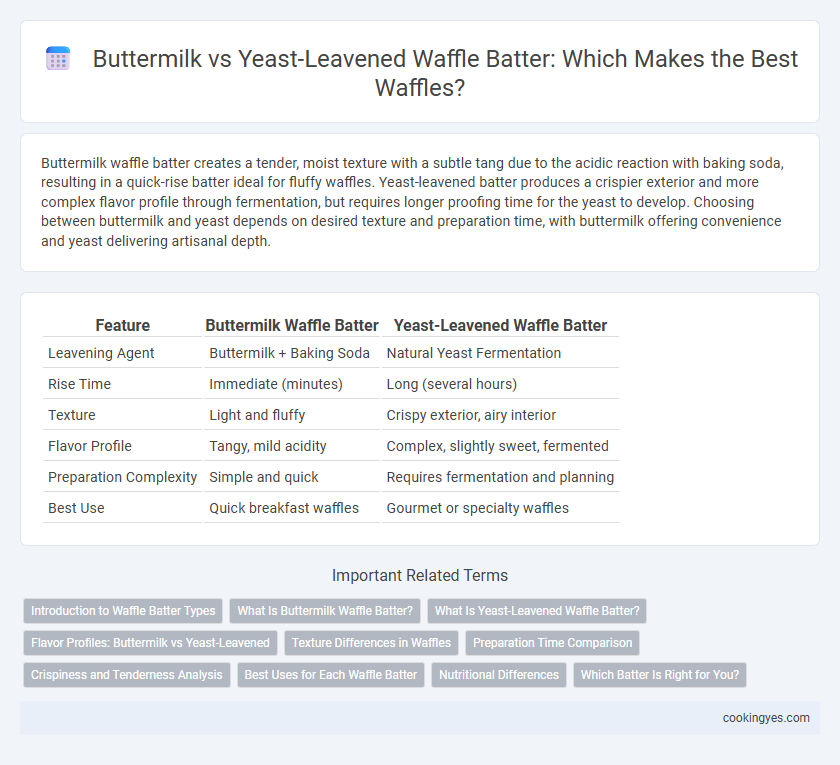 Buttermilk vs Yeast-Leavened Waffle Batter: Which Makes the Best Waffles?

Buttermilk waffle batter creates a tender, moist texture with a subtle tang due to the acidic reaction with baking soda, resulting in a quick-rise batter ideal for fluffy waffles. Yeast-leavened batter produces a crispier exterior and more complex flavor profile through fermentation, but requires longer proofing time for the yeast to develop. Choosing between buttermilk and yeast depends on desired texture and preparation time, with buttermilk offering convenience and yeast delivering artisanal depth.

| Feature | Buttermilk Waffle Batter | Yeast-Leavened Waffle Batter |
|---|---|---|
| Leavening Agent | Buttermilk + Baking Soda | Natural Yeast Fermentation |
| Rise Time | Immediate (minutes) | Long (several hours) |
| Texture | Light and fluffy | Crispy exterior, airy interior |
| Flavor Profile | Tangy, mild acidity | Complex, slightly sweet, fermented |
| Preparation Complexity | Simple and quick | Requires fermentation and planning |
| Best Use | Quick breakfast waffles | Gourmet or specialty waffles |

Important Related Terms

Introduction to Waffle Batter Types
What Is Buttermilk Waffle Batter?
What Is Yeast-Leavened Waffle Batter?
Flavor Profiles: Buttermilk vs Yeast-Leavened
Texture Differences in Waffles
Preparation Time Comparison
Crispiness and Tenderness Analysis
Best Uses for Each Waffle Batter
Nutritional Differences
Which Batter Is Right for You?

cookingyes.com