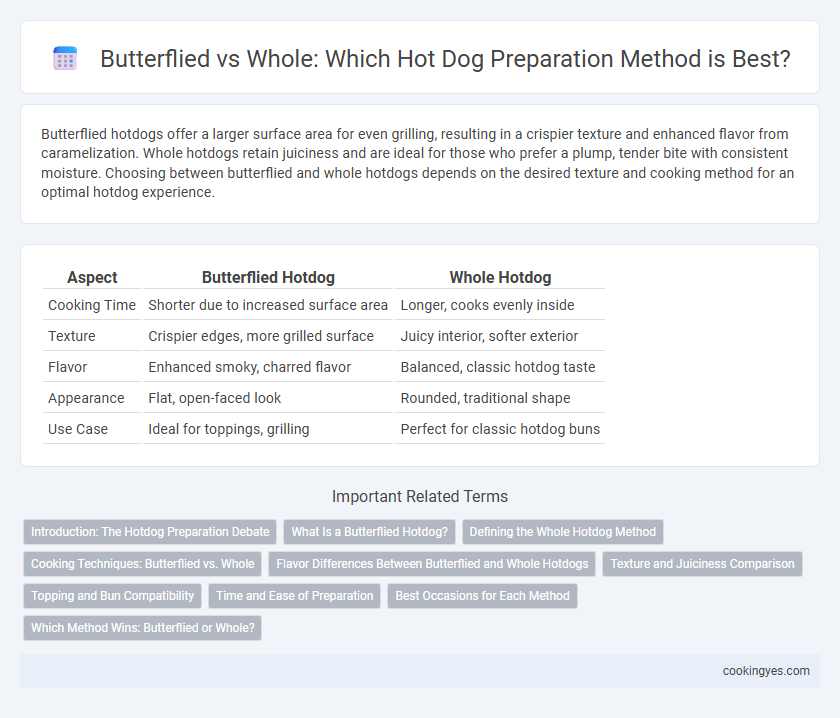 Butterflied vs Whole: Which Hot Dog Preparation Method is Best?

Butterflied hotdogs offer a larger surface area for even grilling, resulting in a crispier texture and enhanced flavor from caramelization. Whole hotdogs retain juiciness and are ideal for those who prefer a plump, tender bite with consistent moisture. Choosing between butterflied and whole hotdogs depends on the desired texture and cooking method for an optimal hotdog experience.

| Aspect | Butterflied Hotdog | Whole Hotdog |
|---|---|---|
| Cooking Time | Shorter due to increased surface area | Longer, cooks evenly inside |
| Texture | Crispier edges, more grilled surface | Juicy interior, softer exterior |
| Flavor | Enhanced smoky, charred flavor | Balanced, classic hotdog taste |
| Appearance | Flat, open-faced look | Rounded, traditional shape |
| Use Case | Ideal for toppings, grilling | Perfect for classic hotdog buns |

Important Related Terms

Introduction: The Hotdog Preparation Debate
What Is a Butterflied Hotdog?
Defining the Whole Hotdog Method
Cooking Techniques: Butterflied vs. Whole
Flavor Differences Between Butterflied and Whole Hotdogs
Texture and Juiciness Comparison
Topping and Bun Compatibility
Time and Ease of Preparation
Best Occasions for Each Method
Which Method Wins: Butterflied or Whole?

cookingyes.com