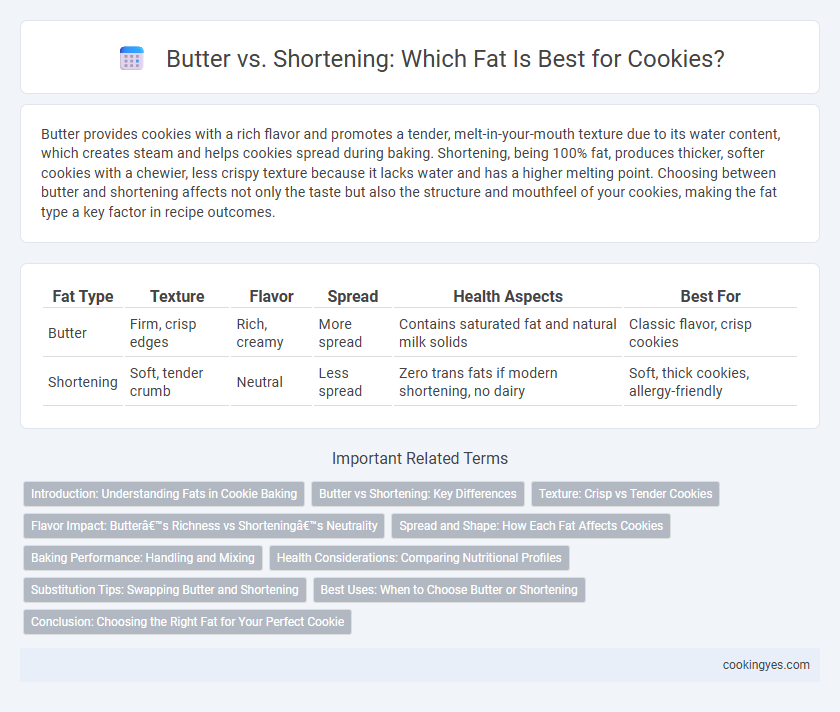 Butter vs. Shortening: Which Fat Is Best for Cookies?

Butter provides cookies with a rich flavor and promotes a tender, melt-in-your-mouth texture due to its water content, which creates steam and helps cookies spread during baking. Shortening, being 100% fat, produces thicker, softer cookies with a chewier, less crispy texture because it lacks water and has a higher melting point. Choosing between butter and shortening affects not only the taste but also the structure and mouthfeel of your cookies, making the fat type a key factor in recipe outcomes.

| Fat Type | Texture | Flavor | Spread | Health Aspects | Best For |
|---|---|---|---|---|---|
| Butter | Firm, crisp edges | Rich, creamy | More spread | Contains saturated fat and natural milk solids | Classic flavor, crisp cookies |
| Shortening | Soft, tender crumb | Neutral | Less spread | Zero trans fats if modern shortening, no dairy | Soft, thick cookies, allergy-friendly |

Important Related Terms

Introduction: Understanding Fats in Cookie Baking

Butter vs Shortening: Key Differences

Texture: Crisp vs Tender Cookies

Flavor Impact: Butterâ€™s Richness vs Shorteningâ€™s Neutrality

Spread and Shape: How Each Fat Affects Cookies

Baking Performance: Handling and Mixing

Health Considerations: Comparing Nutritional Profiles

Substitution Tips: Swapping Butter and Shortening

Best Uses: When to Choose Butter or Shortening

Conclusion: Choosing the Right Fat for Your Perfect Cookie

cookingyes.com