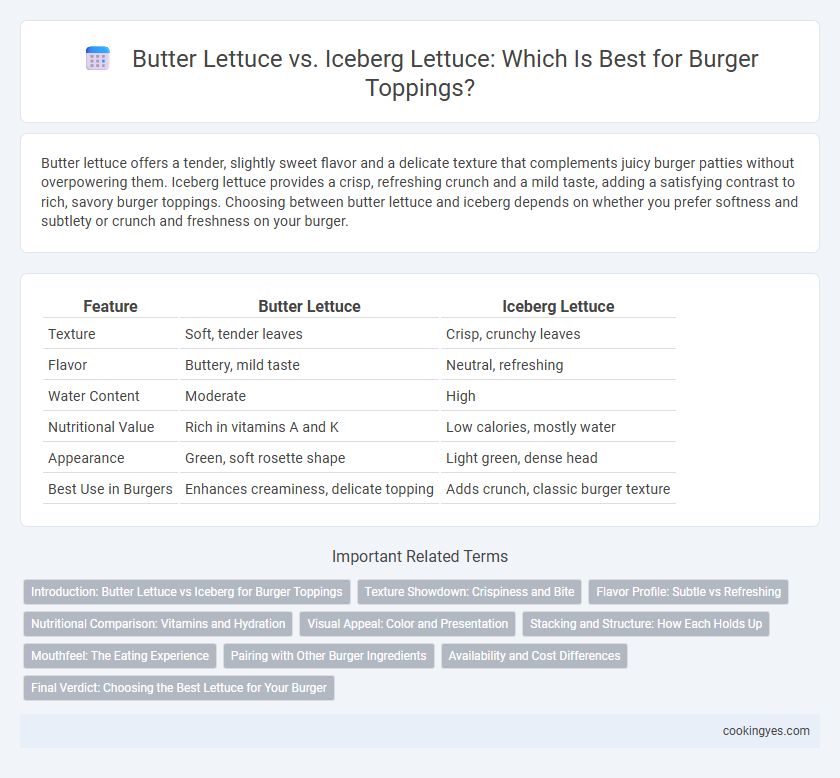 Butter Lettuce vs. Iceberg Lettuce: Which Is Best for Burger Toppings?

Butter lettuce offers a tender, slightly sweet flavor and a delicate texture that complements juicy burger patties without overpowering them. Iceberg lettuce provides a crisp, refreshing crunch and a mild taste, adding a satisfying contrast to rich, savory burger toppings. Choosing between butter lettuce and iceberg depends on whether you prefer softness and subtlety or crunch and freshness on your burger.

| Feature | Butter Lettuce | Iceberg Lettuce |
|---|---|---|
| Texture | Soft, tender leaves | Crisp, crunchy leaves |
| Flavor | Buttery, mild taste | Neutral, refreshing |
| Water Content | Moderate | High |
| Nutritional Value | Rich in vitamins A and K | Low calories, mostly water |
| Appearance | Green, soft rosette shape | Light green, dense head |
| Best Use in Burgers | Enhances creaminess, delicate topping | Adds crunch, classic burger texture |

Important Related Terms

Introduction: Butter Lettuce vs Iceberg for Burger Toppings
Texture Showdown: Crispiness and Bite
Flavor Profile: Subtle vs Refreshing
Nutritional Comparison: Vitamins and Hydration
Visual Appeal: Color and Presentation
Stacking and Structure: How Each Holds Up
Mouthfeel: The Eating Experience
Pairing with Other Burger Ingredients
Availability and Cost Differences
Final Verdict: Choosing the Best Lettuce for Your Burger

cookingyes.com