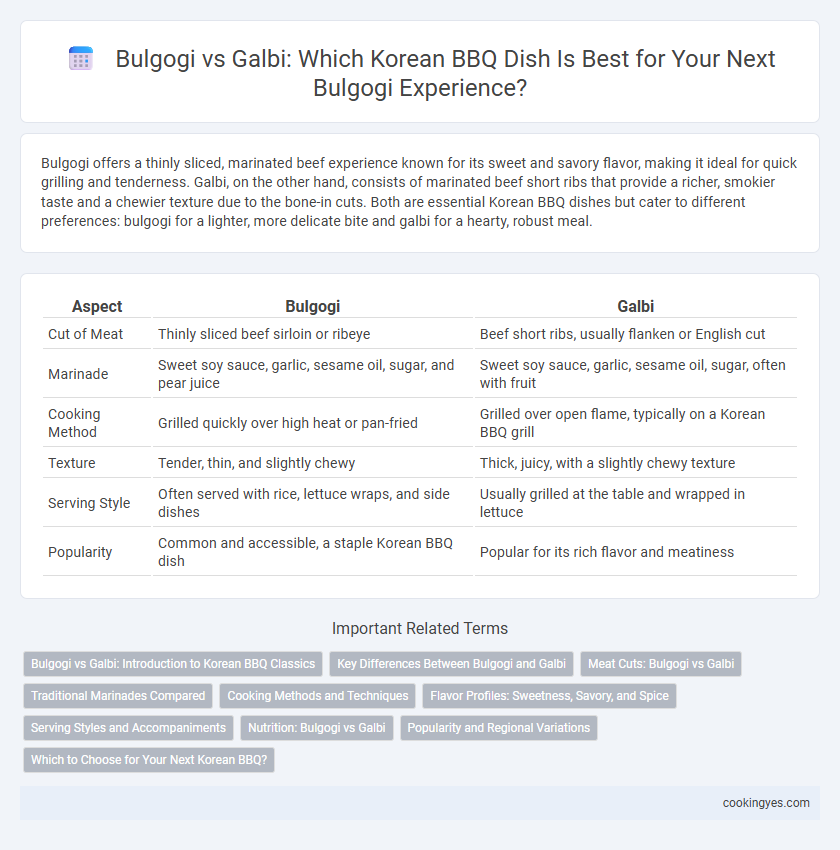 Bulgogi vs Galbi: Which Korean BBQ Dish Is Best for Your Next Bulgogi Experience?

Bulgogi offers a thinly sliced, marinated beef experience known for its sweet and savory flavor, making it ideal for quick grilling and tenderness. Galbi, on the other hand, consists of marinated beef short ribs that provide a richer, smokier taste and a chewier texture due to the bone-in cuts. Both are essential Korean BBQ dishes but cater to different preferences: bulgogi for a lighter, more delicate bite and galbi for a hearty, robust meal.

| Aspect | Bulgogi | Galbi |
|---|---|---|
| Cut of Meat | Thinly sliced beef sirloin or ribeye | Beef short ribs, usually flanken or English cut |
| Marinade | Sweet soy sauce, garlic, sesame oil, sugar, and pear juice | Sweet soy sauce, garlic, sesame oil, sugar, often with fruit |
| Cooking Method | Grilled quickly over high heat or pan-fried | Grilled over open flame, typically on a Korean BBQ grill |
| Texture | Tender, thin, and slightly chewy | Thick, juicy, with a slightly chewy texture |
| Serving Style | Often served with rice, lettuce wraps, and side dishes | Usually grilled at the table and wrapped in lettuce |
| Popularity | Common and accessible, a staple Korean BBQ dish | Popular for its rich flavor and meatiness |

Important Related Terms

Bulgogi vs Galbi: Introduction to Korean BBQ Classics
Key Differences Between Bulgogi and Galbi
Meat Cuts: Bulgogi vs Galbi
Traditional Marinades Compared
Cooking Methods and Techniques
Flavor Profiles: Sweetness, Savory, and Spice
Serving Styles and Accompaniments
Nutrition: Bulgogi vs Galbi
Popularity and Regional Variations
Which to Choose for Your Next Korean BBQ?

cookingyes.com