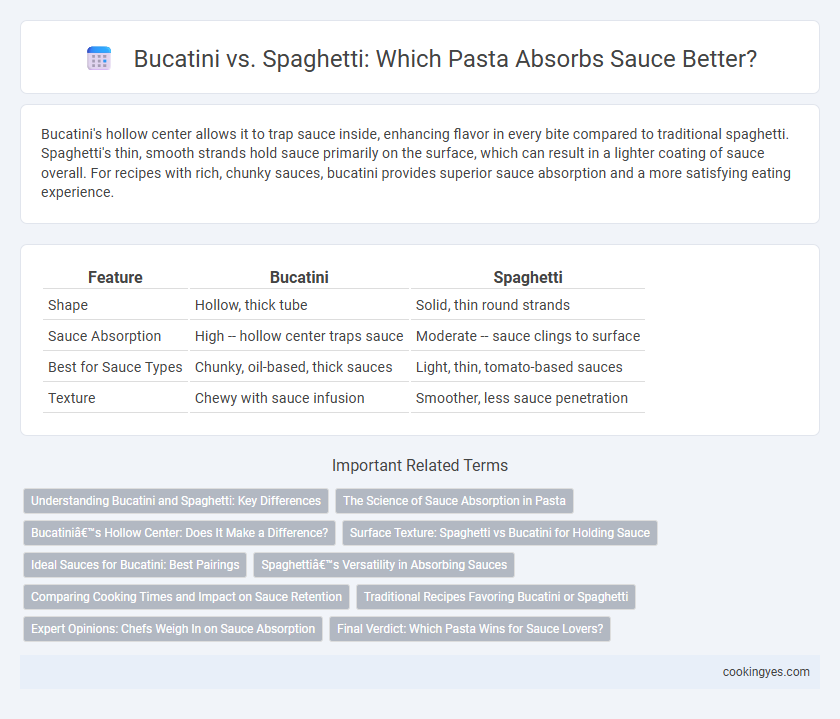 Bucatini vs. Spaghetti: Which Pasta Absorbs Sauce Better?

Bucatini's hollow center allows it to trap sauce inside, enhancing flavor in every bite compared to traditional spaghetti. Spaghetti's thin, smooth strands hold sauce primarily on the surface, which can result in a lighter coating of sauce overall. For recipes with rich, chunky sauces, bucatini provides superior sauce absorption and a more satisfying eating experience.

| Feature | Bucatini | Spaghetti |
|---|---|---|
| Shape | Hollow, thick tube | Solid, thin round strands |
| Sauce Absorption | High -- hollow center traps sauce | Moderate -- sauce clings to surface |
| Best for Sauce Types | Chunky, oil-based, thick sauces | Light, thin, tomato-based sauces |
| Texture | Chewy with sauce infusion | Smoother, less sauce penetration |

Important Related Terms

Understanding Bucatini and Spaghetti: Key Differences

The Science of Sauce Absorption in Pasta

Bucatiniâ€™s Hollow Center: Does It Make a Difference?

Surface Texture: Spaghetti vs Bucatini for Holding Sauce

Ideal Sauces for Bucatini: Best Pairings

Spaghettiâ€™s Versatility in Absorbing Sauces

Comparing Cooking Times and Impact on Sauce Retention

Traditional Recipes Favoring Bucatini or Spaghetti

Expert Opinions: Chefs Weigh In on Sauce Absorption

Final Verdict: Which Pasta Wins for Sauce Lovers?

cookingyes.com