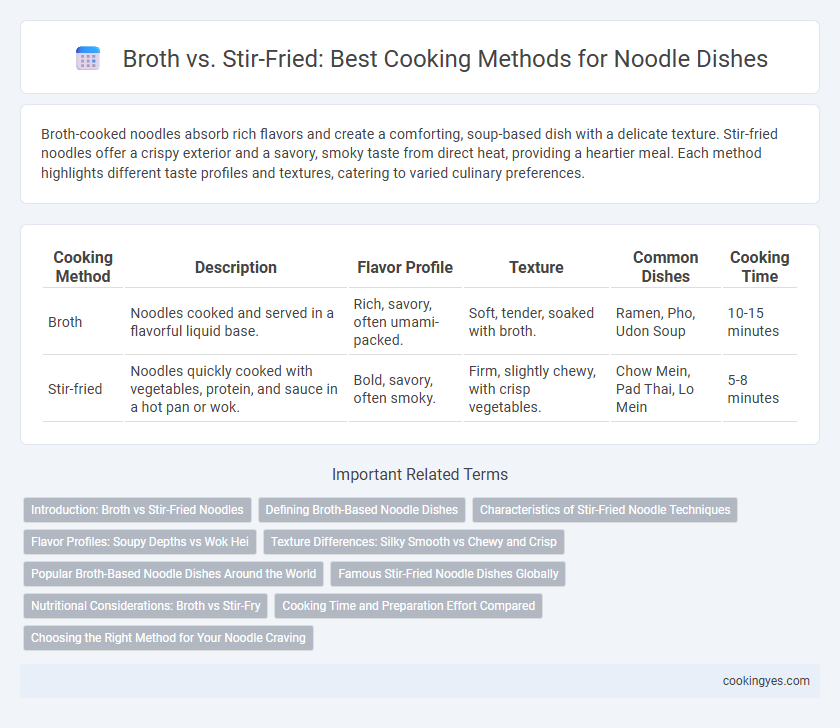 Broth vs. Stir-Fried: Best Cooking Methods for Noodle Dishes

Broth-cooked noodles absorb rich flavors and create a comforting, soup-based dish with a delicate texture. Stir-fried noodles offer a crispy exterior and a savory, smoky taste from direct heat, providing a heartier meal. Each method highlights different taste profiles and textures, catering to varied culinary preferences.

| Cooking Method | Description | Flavor Profile | Texture | Common Dishes | Cooking Time |
|---|---|---|---|---|---|
| Broth | Noodles cooked and served in a flavorful liquid base. | Rich, savory, often umami-packed. | Soft, tender, soaked with broth. | Ramen, Pho, Udon Soup | 10-15 minutes |
| Stir-fried | Noodles quickly cooked with vegetables, protein, and sauce in a hot pan or wok. | Bold, savory, often smoky. | Firm, slightly chewy, with crisp vegetables. | Chow Mein, Pad Thai, Lo Mein | 5-8 minutes |

Important Related Terms

Introduction: Broth vs Stir-Fried Noodles

Defining Broth-Based Noodle Dishes

Characteristics of Stir-Fried Noodle Techniques

Flavor Profiles: Soupy Depths vs Wok Hei

Texture Differences: Silky Smooth vs Chewy and Crisp

Popular Broth-Based Noodle Dishes Around the World

Famous Stir-Fried Noodle Dishes Globally

Nutritional Considerations: Broth vs Stir-Fry

Cooking Time and Preparation Effort Compared

Choosing the Right Method for Your Noodle Craving

cookingyes.com