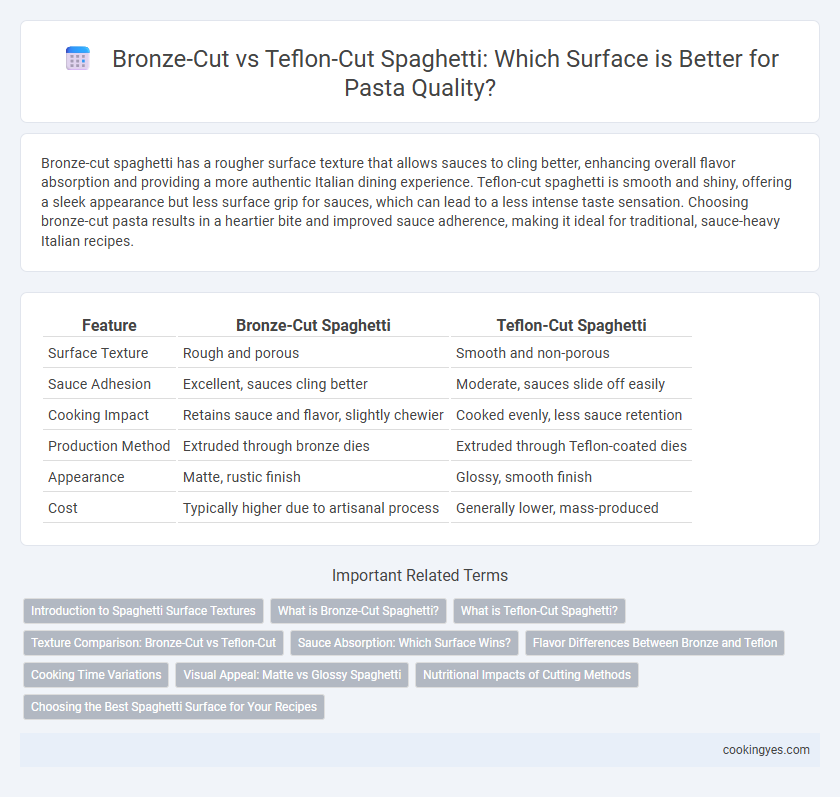 Bronze-Cut vs Teflon-Cut Spaghetti: Which Surface is Better for Pasta Quality?

Bronze-cut spaghetti has a rougher surface texture that allows sauces to cling better, enhancing overall flavor absorption and providing a more authentic Italian dining experience. Teflon-cut spaghetti is smooth and shiny, offering a sleek appearance but less surface grip for sauces, which can lead to a less intense taste sensation. Choosing bronze-cut pasta results in a heartier bite and improved sauce adherence, making it ideal for traditional, sauce-heavy Italian recipes.

| Feature | Bronze-Cut Spaghetti | Teflon-Cut Spaghetti |
|---|---|---|
| Surface Texture | Rough and porous | Smooth and non-porous |
| Sauce Adhesion | Excellent, sauces cling better | Moderate, sauces slide off easily |
| Cooking Impact | Retains sauce and flavor, slightly chewier | Cooked evenly, less sauce retention |
| Production Method | Extruded through bronze dies | Extruded through Teflon-coated dies |
| Appearance | Matte, rustic finish | Glossy, smooth finish |
| Cost | Typically higher due to artisanal process | Generally lower, mass-produced |

Important Related Terms

Introduction to Spaghetti Surface Textures
What is Bronze-Cut Spaghetti?
What is Teflon-Cut Spaghetti?
Texture Comparison: Bronze-Cut vs Teflon-Cut
Sauce Absorption: Which Surface Wins?
Flavor Differences Between Bronze and Teflon
Cooking Time Variations
Visual Appeal: Matte vs Glossy Spaghetti
Nutritional Impacts of Cutting Methods
Choosing the Best Spaghetti Surface for Your Recipes

cookingyes.com