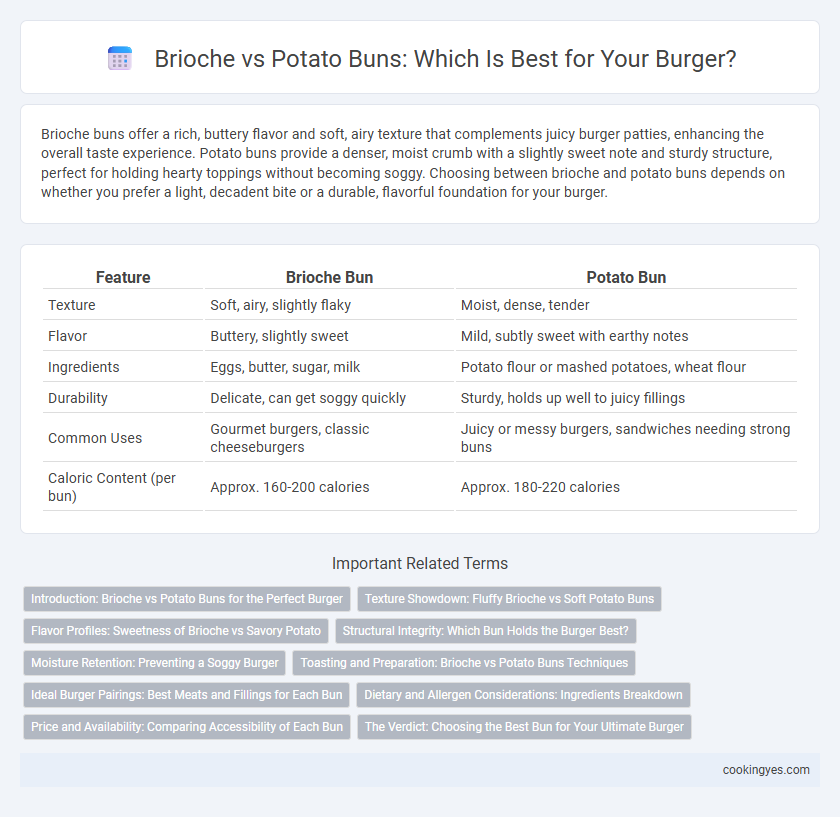 Brioche vs Potato Buns: Which Is Best for Your Burger?

Brioche buns offer a rich, buttery flavor and soft, airy texture that complements juicy burger patties, enhancing the overall taste experience. Potato buns provide a denser, moist crumb with a slightly sweet note and sturdy structure, perfect for holding hearty toppings without becoming soggy. Choosing between brioche and potato buns depends on whether you prefer a light, decadent bite or a durable, flavorful foundation for your burger.

| Feature | Brioche Bun | Potato Bun |
|---|---|---|
| Texture | Soft, airy, slightly flaky | Moist, dense, tender |
| Flavor | Buttery, slightly sweet | Mild, subtly sweet with earthy notes |
| Ingredients | Eggs, butter, sugar, milk | Potato flour or mashed potatoes, wheat flour |
| Durability | Delicate, can get soggy quickly | Sturdy, holds up well to juicy fillings |
| Common Uses | Gourmet burgers, classic cheeseburgers | Juicy or messy burgers, sandwiches needing strong buns |
| Caloric Content (per bun) | Approx. 160-200 calories | Approx. 180-220 calories |

Important Related Terms

Introduction: Brioche vs Potato Buns for the Perfect Burger
Texture Showdown: Fluffy Brioche vs Soft Potato Buns
Flavor Profiles: Sweetness of Brioche vs Savory Potato
Structural Integrity: Which Bun Holds the Burger Best?
Moisture Retention: Preventing a Soggy Burger
Toasting and Preparation: Brioche vs Potato Buns Techniques
Ideal Burger Pairings: Best Meats and Fillings for Each Bun
Dietary and Allergen Considerations: Ingredients Breakdown
Price and Availability: Comparing Accessibility of Each Bun
The Verdict: Choosing the Best Bun for Your Ultimate Burger

cookingyes.com