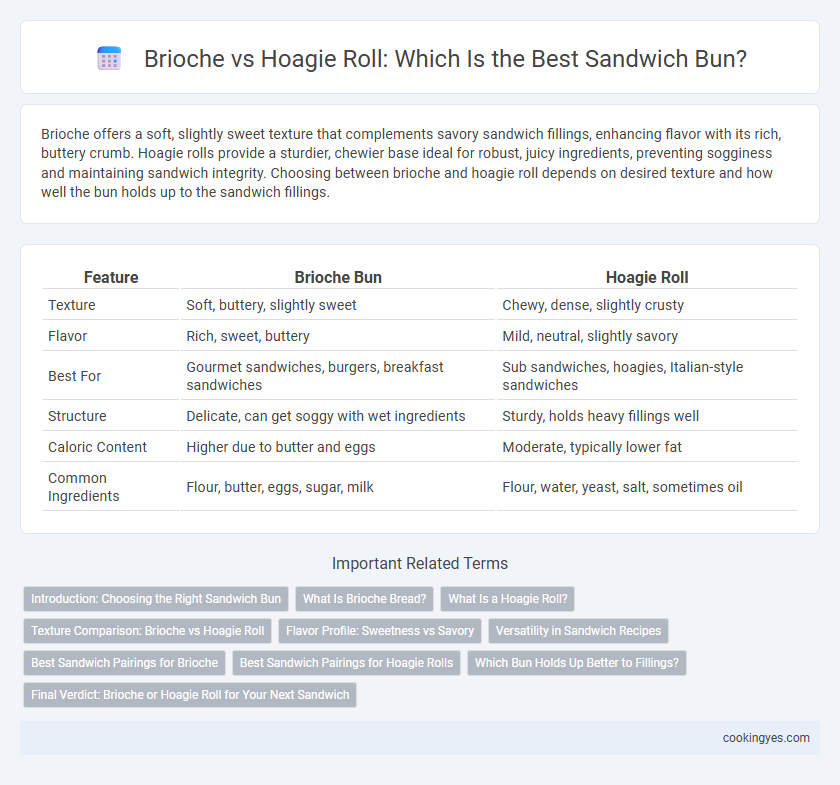 Brioche vs Hoagie Roll: Which Is the Best Sandwich Bun?

Brioche offers a soft, slightly sweet texture that complements savory sandwich fillings, enhancing flavor with its rich, buttery crumb. Hoagie rolls provide a sturdier, chewier base ideal for robust, juicy ingredients, preventing sogginess and maintaining sandwich integrity. Choosing between brioche and hoagie roll depends on desired texture and how well the bun holds up to the sandwich fillings.

| Feature | Brioche Bun | Hoagie Roll |
|---|---|---|
| Texture | Soft, buttery, slightly sweet | Chewy, dense, slightly crusty |
| Flavor | Rich, sweet, buttery | Mild, neutral, slightly savory |
| Best For | Gourmet sandwiches, burgers, breakfast sandwiches | Sub sandwiches, hoagies, Italian-style sandwiches |
| Structure | Delicate, can get soggy with wet ingredients | Sturdy, holds heavy fillings well |
| Caloric Content | Higher due to butter and eggs | Moderate, typically lower fat |
| Common Ingredients | Flour, butter, eggs, sugar, milk | Flour, water, yeast, salt, sometimes oil |

Important Related Terms

Introduction: Choosing the Right Sandwich Bun
What Is Brioche Bread?
What Is a Hoagie Roll?
Texture Comparison: Brioche vs Hoagie Roll
Flavor Profile: Sweetness vs Savory
Versatility in Sandwich Recipes
Best Sandwich Pairings for Brioche
Best Sandwich Pairings for Hoagie Rolls
Which Bun Holds Up Better to Fillings?
Final Verdict: Brioche or Hoagie Roll for Your Next Sandwich

cookingyes.com