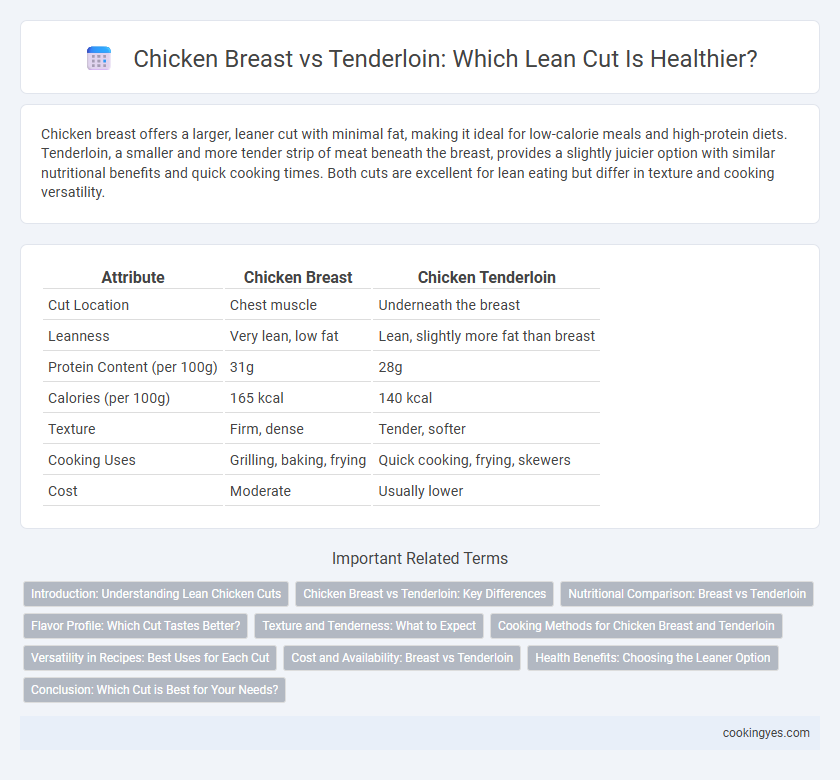 Chicken Breast vs Tenderloin: Which Lean Cut Is Healthier?

Chicken breast offers a larger, leaner cut with minimal fat, making it ideal for low-calorie meals and high-protein diets. Tenderloin, a smaller and more tender strip of meat beneath the breast, provides a slightly juicier option with similar nutritional benefits and quick cooking times. Both cuts are excellent for lean eating but differ in texture and cooking versatility.

| Attribute | Chicken Breast | Chicken Tenderloin |
|---|---|---|
| Cut Location | Chest muscle | Underneath the breast |
| Leanness | Very lean, low fat | Lean, slightly more fat than breast |
| Protein Content (per 100g) | 31g | 28g |
| Calories (per 100g) | 165 kcal | 140 kcal |
| Texture | Firm, dense | Tender, softer |
| Cooking Uses | Grilling, baking, frying | Quick cooking, frying, skewers |
| Cost | Moderate | Usually lower |

Important Related Terms

Introduction: Understanding Lean Chicken Cuts
Chicken Breast vs Tenderloin: Key Differences
Nutritional Comparison: Breast vs Tenderloin
Flavor Profile: Which Cut Tastes Better?
Texture and Tenderness: What to Expect
Cooking Methods for Chicken Breast and Tenderloin
Versatility in Recipes: Best Uses for Each Cut
Cost and Availability: Breast vs Tenderloin
Health Benefits: Choosing the Leaner Option
Conclusion: Which Cut is Best for Your Needs?

cookingyes.com