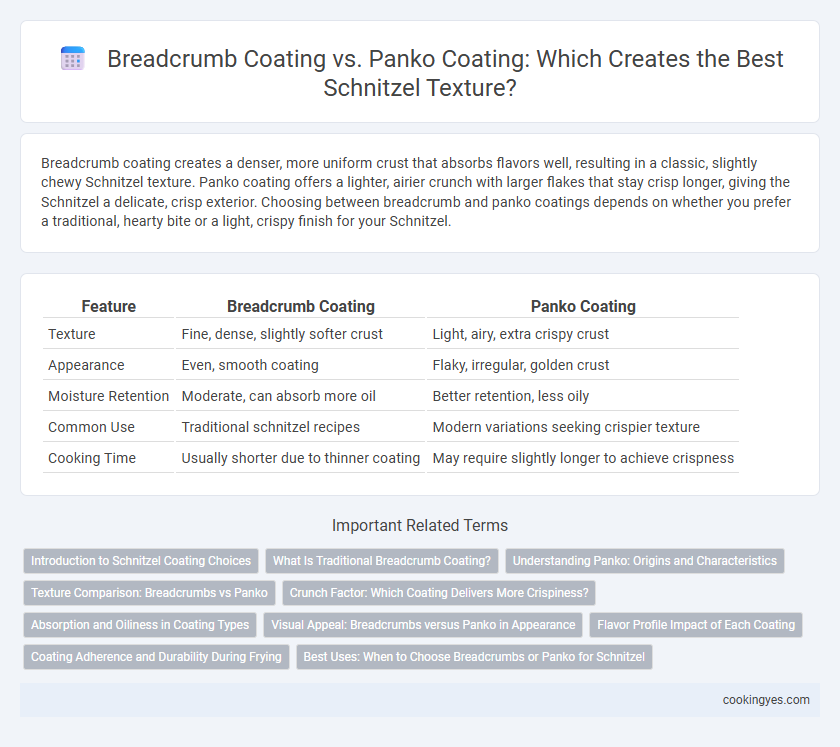 Breadcrumb Coating vs. Panko Coating: Which Creates the Best Schnitzel Texture?

Breadcrumb coating creates a denser, more uniform crust that absorbs flavors well, resulting in a classic, slightly chewy Schnitzel texture. Panko coating offers a lighter, airier crunch with larger flakes that stay crisp longer, giving the Schnitzel a delicate, crisp exterior. Choosing between breadcrumb and panko coatings depends on whether you prefer a traditional, hearty bite or a light, crispy finish for your Schnitzel.

| Feature | Breadcrumb Coating | Panko Coating |
|---|---|---|
| Texture | Fine, dense, slightly softer crust | Light, airy, extra crispy crust |
| Appearance | Even, smooth coating | Flaky, irregular, golden crust |
| Moisture Retention | Moderate, can absorb more oil | Better retention, less oily |
| Common Use | Traditional schnitzel recipes | Modern variations seeking crispier texture |
| Cooking Time | Usually shorter due to thinner coating | May require slightly longer to achieve crispness |

Important Related Terms

Introduction to Schnitzel Coating Choices
What Is Traditional Breadcrumb Coating?
Understanding Panko: Origins and Characteristics
Texture Comparison: Breadcrumbs vs Panko
Crunch Factor: Which Coating Delivers More Crispiness?
Absorption and Oiliness in Coating Types
Visual Appeal: Breadcrumbs versus Panko in Appearance
Flavor Profile Impact of Each Coating
Coating Adherence and Durability During Frying
Best Uses: When to Choose Breadcrumbs or Panko for Schnitzel

cookingyes.com