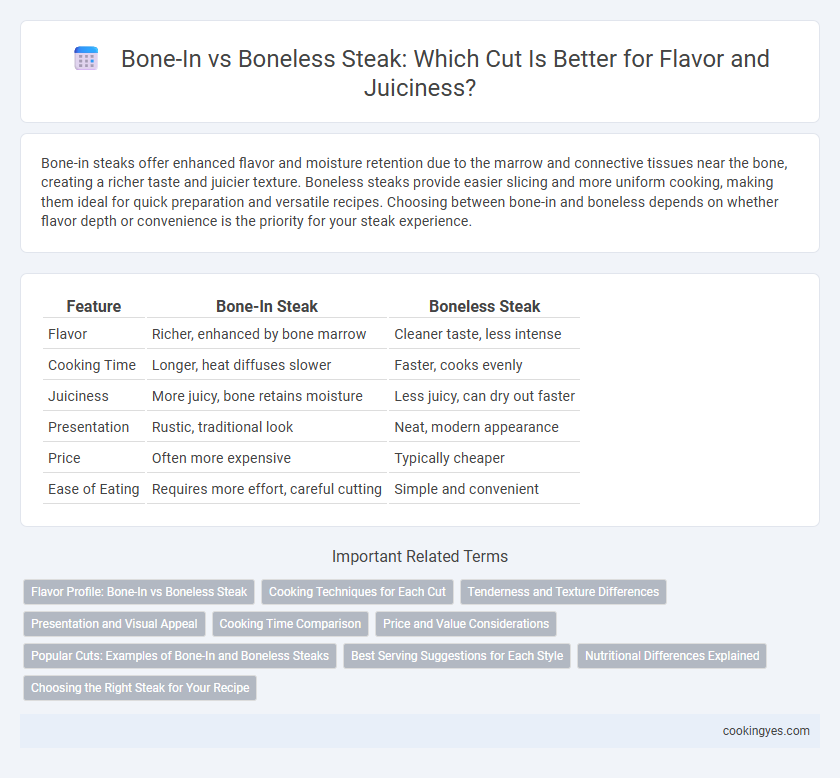 Bone-In vs Boneless Steak: Which Cut Is Better for Flavor and Juiciness?

Bone-in steaks offer enhanced flavor and moisture retention due to the marrow and connective tissues near the bone, creating a richer taste and juicier texture. Boneless steaks provide easier slicing and more uniform cooking, making them ideal for quick preparation and versatile recipes. Choosing between bone-in and boneless depends on whether flavor depth or convenience is the priority for your steak experience.

| Feature | Bone-In Steak | Boneless Steak |
|---|---|---|
| Flavor | Richer, enhanced by bone marrow | Cleaner taste, less intense |
| Cooking Time | Longer, heat diffuses slower | Faster, cooks evenly |
| Juiciness | More juicy, bone retains moisture | Less juicy, can dry out faster |
| Presentation | Rustic, traditional look | Neat, modern appearance |
| Price | Often more expensive | Typically cheaper |
| Ease of Eating | Requires more effort, careful cutting | Simple and convenient |

Important Related Terms

Flavor Profile: Bone-In vs Boneless Steak
Cooking Techniques for Each Cut
Tenderness and Texture Differences
Presentation and Visual Appeal
Cooking Time Comparison
Price and Value Considerations
Popular Cuts: Examples of Bone-In and Boneless Steaks
Best Serving Suggestions for Each Style
Nutritional Differences Explained
Choosing the Right Steak for Your Recipe

cookingyes.com