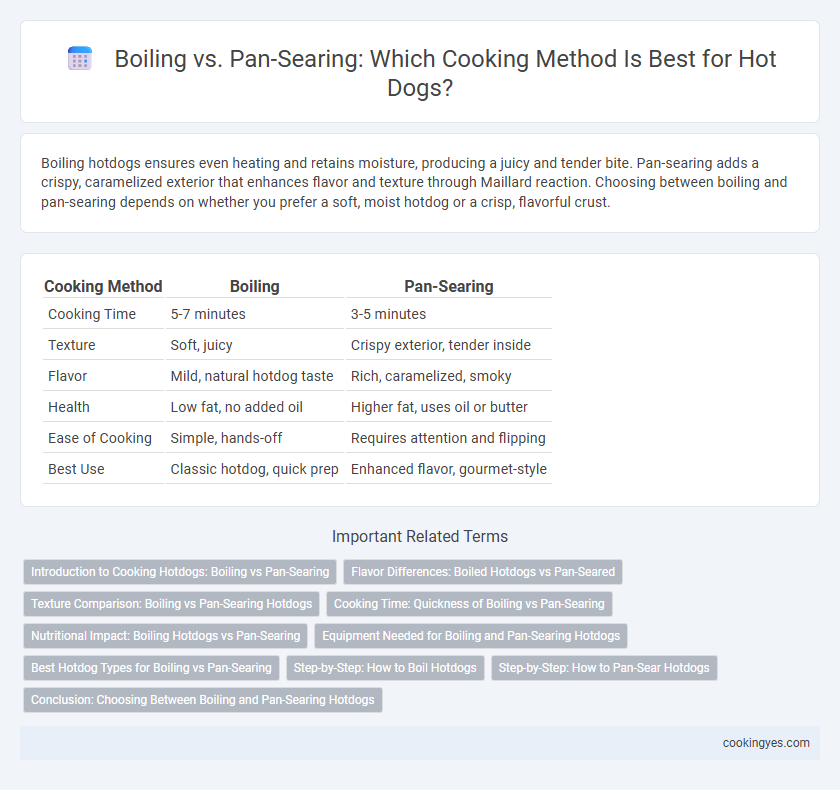 Boiling vs. Pan-Searing: Which Cooking Method Is Best for Hot Dogs?

Boiling hotdogs ensures even heating and retains moisture, producing a juicy and tender bite. Pan-searing adds a crispy, caramelized exterior that enhances flavor and texture through Maillard reaction. Choosing between boiling and pan-searing depends on whether you prefer a soft, moist hotdog or a crisp, flavorful crust.

| Cooking Method | Boiling | Pan-Searing |
|---|---|---|
| Cooking Time | 5-7 minutes | 3-5 minutes |
| Texture | Soft, juicy | Crispy exterior, tender inside |
| Flavor | Mild, natural hotdog taste | Rich, caramelized, smoky |
| Health | Low fat, no added oil | Higher fat, uses oil or butter |
| Ease of Cooking | Simple, hands-off | Requires attention and flipping |
| Best Use | Classic hotdog, quick prep | Enhanced flavor, gourmet-style |

Important Related Terms

Introduction to Cooking Hotdogs: Boiling vs Pan-Searing
Flavor Differences: Boiled Hotdogs vs Pan-Seared
Texture Comparison: Boiling vs Pan-Searing Hotdogs
Cooking Time: Quickness of Boiling vs Pan-Searing
Nutritional Impact: Boiling Hotdogs vs Pan-Searing
Equipment Needed for Boiling and Pan-Searing Hotdogs
Best Hotdog Types for Boiling vs Pan-Searing
Step-by-Step: How to Boil Hotdogs
Step-by-Step: How to Pan-Sear Hotdogs
Conclusion: Choosing Between Boiling and Pan-Searing Hotdogs

cookingyes.com