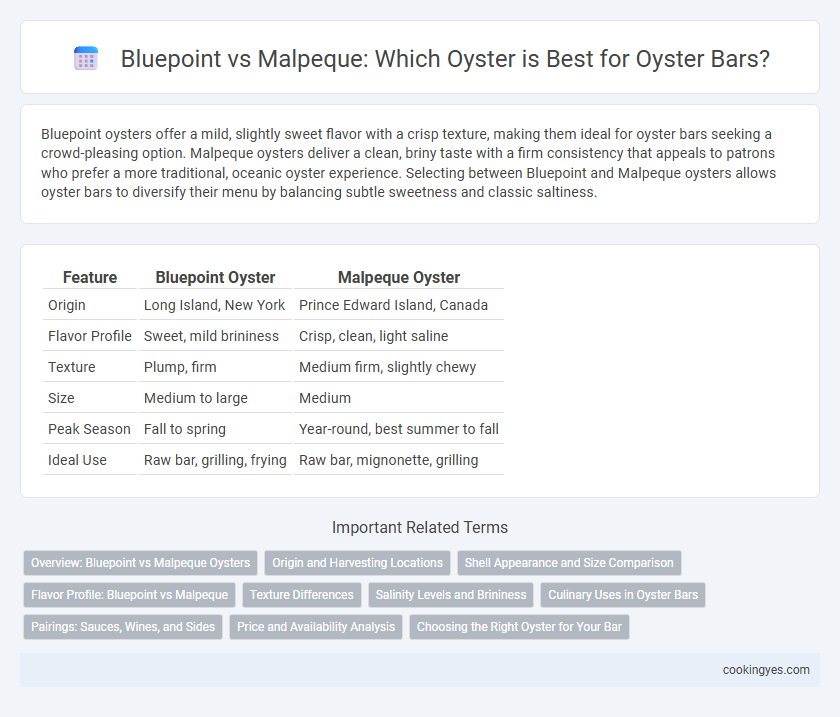 Bluepoint vs Malpeque: Which Oyster is Best for Oyster Bars?

Bluepoint oysters offer a mild, slightly sweet flavor with a crisp texture, making them ideal for oyster bars seeking a crowd-pleasing option. Malpeque oysters deliver a clean, briny taste with a firm consistency that appeals to patrons who prefer a more traditional, oceanic oyster experience. Selecting between Bluepoint and Malpeque oysters allows oyster bars to diversify their menu by balancing subtle sweetness and classic saltiness.

| Feature | Bluepoint Oyster | Malpeque Oyster |
|---|---|---|
| Origin | Long Island, New York | Prince Edward Island, Canada |
| Flavor Profile | Sweet, mild brininess | Crisp, clean, light saline |
| Texture | Plump, firm | Medium firm, slightly chewy |
| Size | Medium to large | Medium |
| Peak Season | Fall to spring | Year-round, best summer to fall |
| Ideal Use | Raw bar, grilling, frying | Raw bar, mignonette, grilling |

Important Related Terms

Overview: Bluepoint vs Malpeque Oysters
Origin and Harvesting Locations
Shell Appearance and Size Comparison
Flavor Profile: Bluepoint vs Malpeque
Texture Differences
Salinity Levels and Brininess
Culinary Uses in Oyster Bars
Pairings: Sauces, Wines, and Sides
Price and Availability Analysis
Choosing the Right Oyster for Your Bar

cookingyes.com