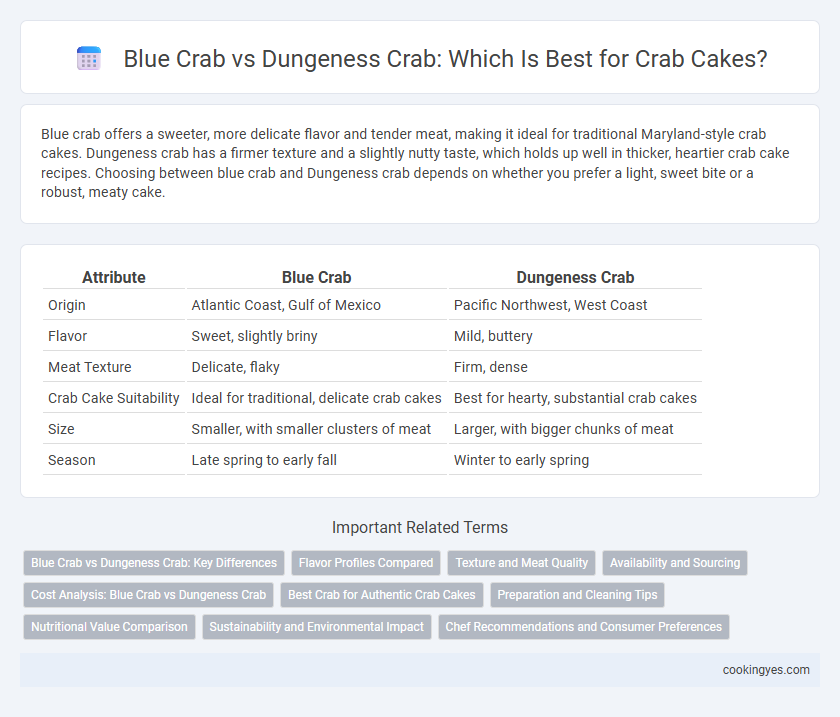 Blue Crab vs Dungeness Crab: Which Is Best for Crab Cakes?

Blue crab offers a sweeter, more delicate flavor and tender meat, making it ideal for traditional Maryland-style crab cakes. Dungeness crab has a firmer texture and a slightly nutty taste, which holds up well in thicker, heartier crab cake recipes. Choosing between blue crab and Dungeness crab depends on whether you prefer a light, sweet bite or a robust, meaty cake.

| Attribute | Blue Crab | Dungeness Crab |
|---|---|---|
| Origin | Atlantic Coast, Gulf of Mexico | Pacific Northwest, West Coast |
| Flavor | Sweet, slightly briny | Mild, buttery |
| Meat Texture | Delicate, flaky | Firm, dense |
| Crab Cake Suitability | Ideal for traditional, delicate crab cakes | Best for hearty, substantial crab cakes |
| Size | Smaller, with smaller clusters of meat | Larger, with bigger chunks of meat |
| Season | Late spring to early fall | Winter to early spring |

Important Related Terms

Blue Crab vs Dungeness Crab: Key Differences
Flavor Profiles Compared
Texture and Meat Quality
Availability and Sourcing
Cost Analysis: Blue Crab vs Dungeness Crab
Best Crab for Authentic Crab Cakes
Preparation and Cleaning Tips
Nutritional Value Comparison
Sustainability and Environmental Impact
Chef Recommendations and Consumer Preferences

cookingyes.com