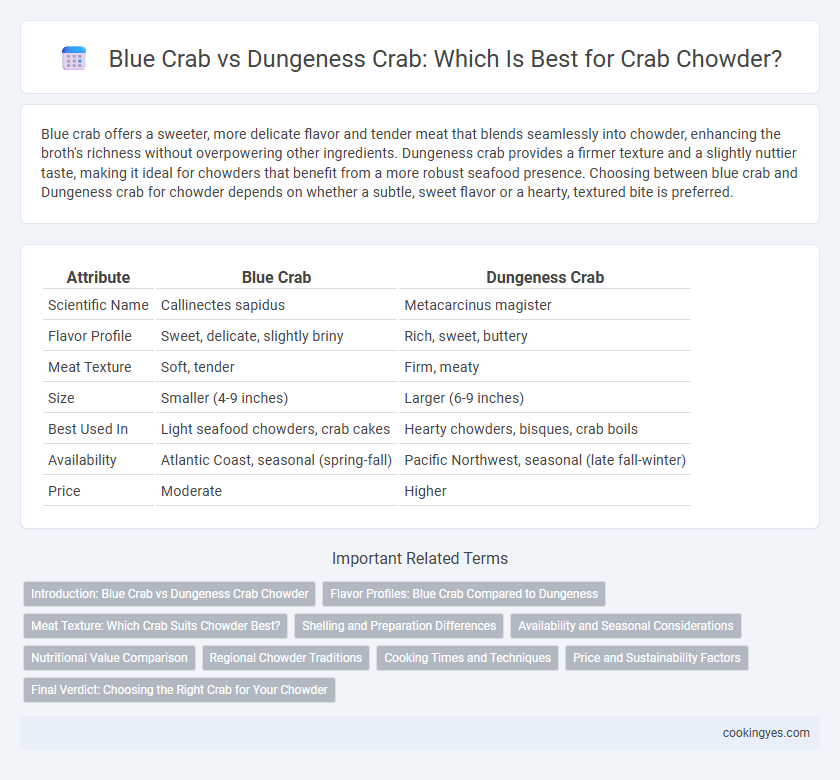 Blue Crab vs Dungeness Crab: Which Is Best for Crab Chowder?

Blue crab offers a sweeter, more delicate flavor and tender meat that blends seamlessly into chowder, enhancing the broth's richness without overpowering other ingredients. Dungeness crab provides a firmer texture and a slightly nuttier taste, making it ideal for chowders that benefit from a more robust seafood presence. Choosing between blue crab and Dungeness crab for chowder depends on whether a subtle, sweet flavor or a hearty, textured bite is preferred.

| Attribute | Blue Crab | Dungeness Crab |
|---|---|---|
| Scientific Name | Callinectes sapidus | Metacarcinus magister |
| Flavor Profile | Sweet, delicate, slightly briny | Rich, sweet, buttery |
| Meat Texture | Soft, tender | Firm, meaty |
| Size | Smaller (4-9 inches) | Larger (6-9 inches) |
| Best Used In | Light seafood chowders, crab cakes | Hearty chowders, bisques, crab boils |
| Availability | Atlantic Coast, seasonal (spring-fall) | Pacific Northwest, seasonal (late fall-winter) |
| Price | Moderate | Higher |

Important Related Terms

Introduction: Blue Crab vs Dungeness Crab Chowder
Flavor Profiles: Blue Crab Compared to Dungeness
Meat Texture: Which Crab Suits Chowder Best?
Shelling and Preparation Differences
Availability and Seasonal Considerations
Nutritional Value Comparison
Regional Chowder Traditions
Cooking Times and Techniques
Price and Sustainability Factors
Final Verdict: Choosing the Right Crab for Your Chowder

cookingyes.com