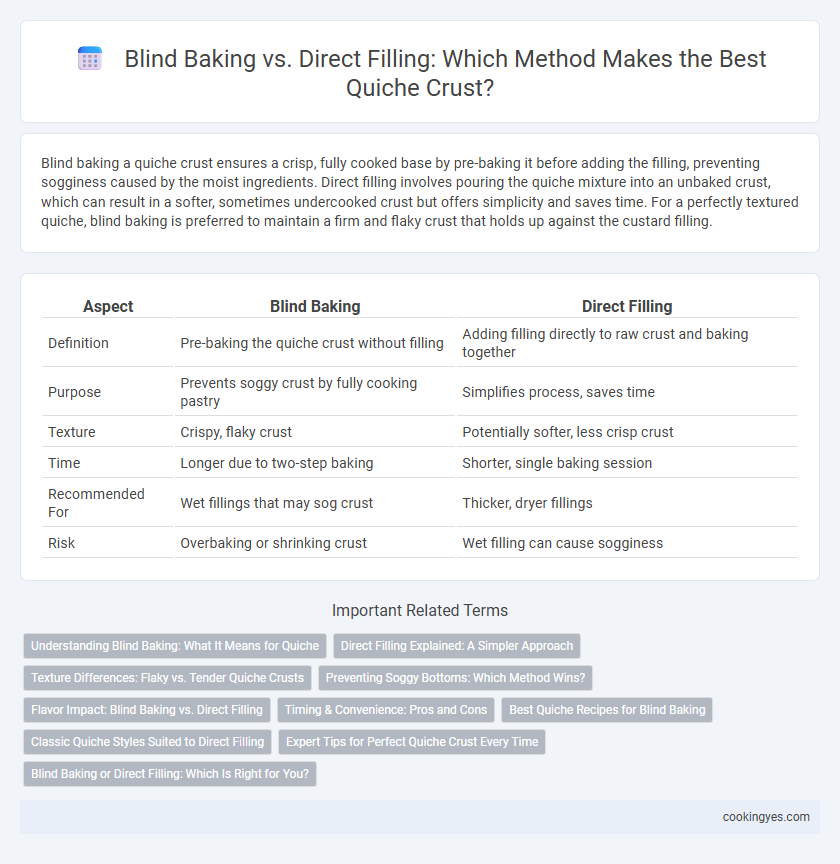 Blind Baking vs. Direct Filling: Which Method Makes the Best Quiche Crust?

Blind baking a quiche crust ensures a crisp, fully cooked base by pre-baking it before adding the filling, preventing sogginess caused by the moist ingredients. Direct filling involves pouring the quiche mixture into an unbaked crust, which can result in a softer, sometimes undercooked crust but offers simplicity and saves time. For a perfectly textured quiche, blind baking is preferred to maintain a firm and flaky crust that holds up against the custard filling.

| Aspect | Blind Baking | Direct Filling |
|---|---|---|
| Definition | Pre-baking the quiche crust without filling | Adding filling directly to raw crust and baking together |
| Purpose | Prevents soggy crust by fully cooking pastry | Simplifies process, saves time |
| Texture | Crispy, flaky crust | Potentially softer, less crisp crust |
| Time | Longer due to two-step baking | Shorter, single baking session |
| Recommended For | Wet fillings that may sog crust | Thicker, dryer fillings |
| Risk | Overbaking or shrinking crust | Wet filling can cause sogginess |

Important Related Terms

Understanding Blind Baking: What It Means for Quiche
Direct Filling Explained: A Simpler Approach
Texture Differences: Flaky vs. Tender Quiche Crusts
Preventing Soggy Bottoms: Which Method Wins?
Flavor Impact: Blind Baking vs. Direct Filling
Timing & Convenience: Pros and Cons
Best Quiche Recipes for Blind Baking
Classic Quiche Styles Suited to Direct Filling
Expert Tips for Perfect Quiche Crust Every Time
Blind Baking or Direct Filling: Which Is Right for You?

cookingyes.com