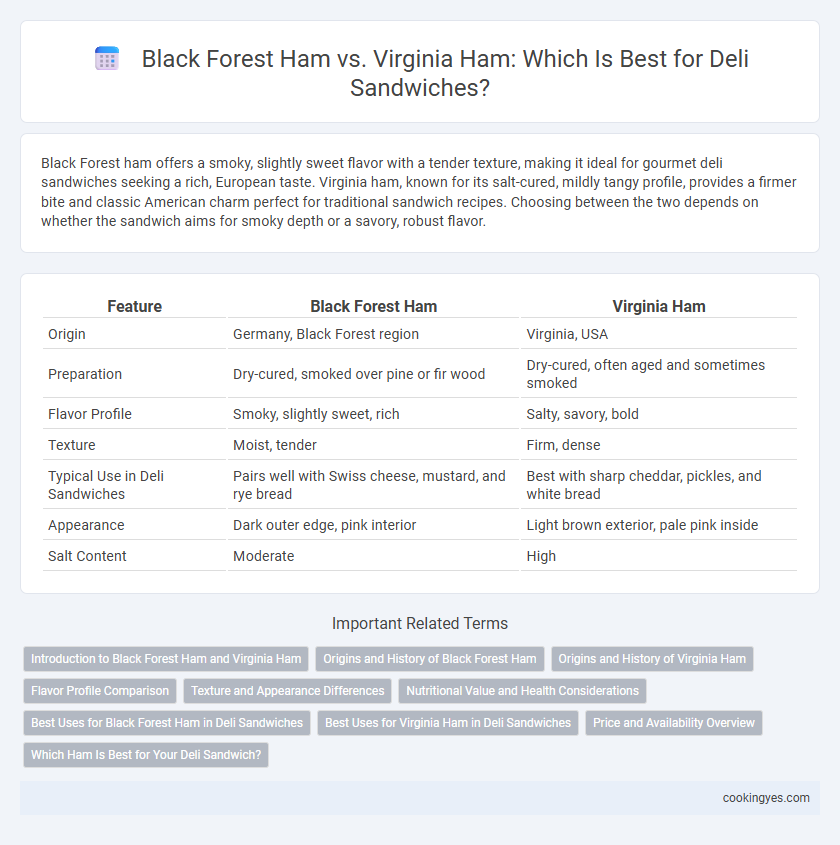 Black Forest Ham vs. Virginia Ham: Which Is Best for Deli Sandwiches?

Black Forest ham offers a smoky, slightly sweet flavor with a tender texture, making it ideal for gourmet deli sandwiches seeking a rich, European taste. Virginia ham, known for its salt-cured, mildly tangy profile, provides a firmer bite and classic American charm perfect for traditional sandwich recipes. Choosing between the two depends on whether the sandwich aims for smoky depth or a savory, robust flavor.

| Feature | Black Forest Ham | Virginia Ham |
|---|---|---|
| Origin | Germany, Black Forest region | Virginia, USA |
| Preparation | Dry-cured, smoked over pine or fir wood | Dry-cured, often aged and sometimes smoked |
| Flavor Profile | Smoky, slightly sweet, rich | Salty, savory, bold |
| Texture | Moist, tender | Firm, dense |
| Typical Use in Deli Sandwiches | Pairs well with Swiss cheese, mustard, and rye bread | Best with sharp cheddar, pickles, and white bread |
| Appearance | Dark outer edge, pink interior | Light brown exterior, pale pink inside |
| Salt Content | Moderate | High |

Important Related Terms

Introduction to Black Forest Ham and Virginia Ham
Origins and History of Black Forest Ham
Origins and History of Virginia Ham
Flavor Profile Comparison
Texture and Appearance Differences
Nutritional Value and Health Considerations
Best Uses for Black Forest Ham in Deli Sandwiches
Best Uses for Virginia Ham in Deli Sandwiches
Price and Availability Overview
Which Ham Is Best for Your Deli Sandwich?

cookingyes.com