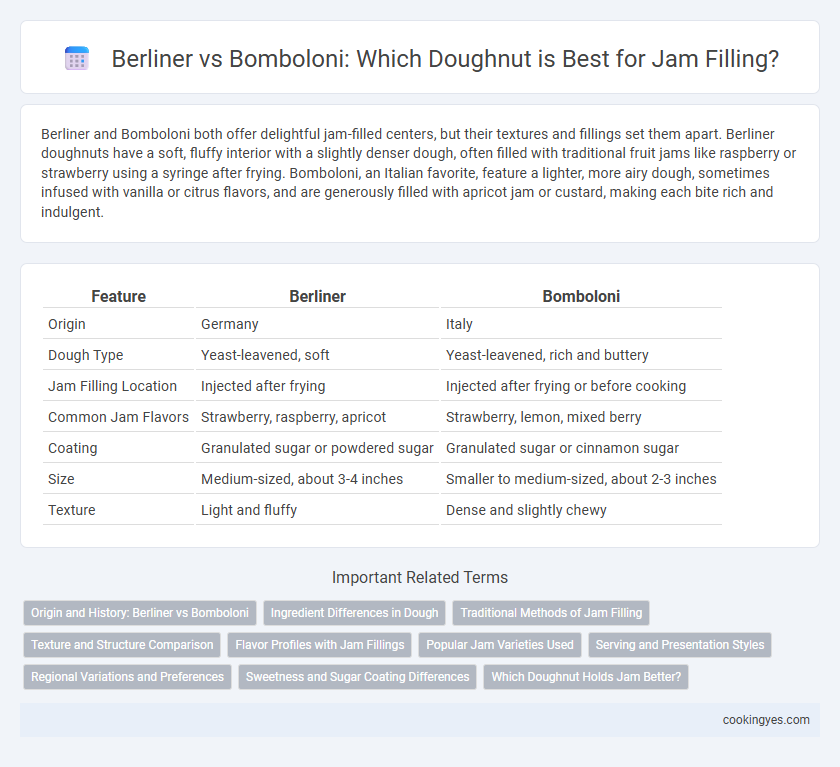 Berliner vs Bomboloni: Which Doughnut is Best for Jam Filling?

Berliner and Bomboloni both offer delightful jam-filled centers, but their textures and fillings set them apart. Berliner doughnuts have a soft, fluffy interior with a slightly denser dough, often filled with traditional fruit jams like raspberry or strawberry using a syringe after frying. Bomboloni, an Italian favorite, feature a lighter, more airy dough, sometimes infused with vanilla or citrus flavors, and are generously filled with apricot jam or custard, making each bite rich and indulgent.

| Feature | Berliner | Bomboloni |
|---|---|---|
| Origin | Germany | Italy |
| Dough Type | Yeast-leavened, soft | Yeast-leavened, rich and buttery |
| Jam Filling Location | Injected after frying | Injected after frying or before cooking |
| Common Jam Flavors | Strawberry, raspberry, apricot | Strawberry, lemon, mixed berry |
| Coating | Granulated sugar or powdered sugar | Granulated sugar or cinnamon sugar |
| Size | Medium-sized, about 3-4 inches | Smaller to medium-sized, about 2-3 inches |
| Texture | Light and fluffy | Dense and slightly chewy |

Important Related Terms

Origin and History: Berliner vs Bomboloni
Ingredient Differences in Dough
Traditional Methods of Jam Filling
Texture and Structure Comparison
Flavor Profiles with Jam Fillings
Popular Jam Varieties Used
Serving and Presentation Styles
Regional Variations and Preferences
Sweetness and Sugar Coating Differences
Which Doughnut Holds Jam Better?

cookingyes.com