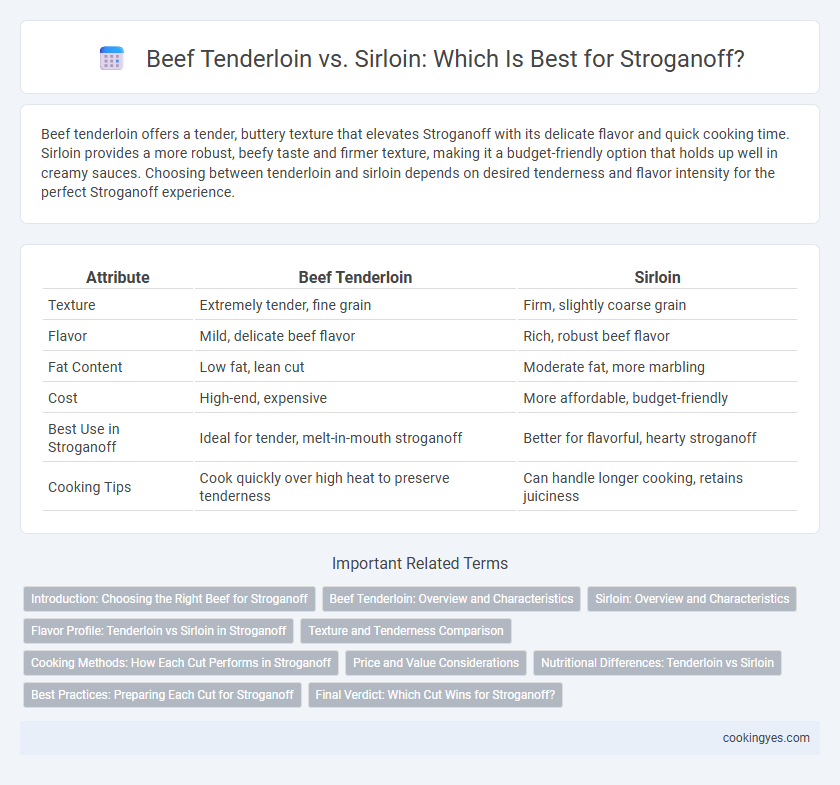 Beef Tenderloin vs. Sirloin: Which Is Best for Stroganoff?

Beef tenderloin offers a tender, buttery texture that elevates Stroganoff with its delicate flavor and quick cooking time. Sirloin provides a more robust, beefy taste and firmer texture, making it a budget-friendly option that holds up well in creamy sauces. Choosing between tenderloin and sirloin depends on desired tenderness and flavor intensity for the perfect Stroganoff experience.

| Attribute | Beef Tenderloin | Sirloin |
|---|---|---|
| Texture | Extremely tender, fine grain | Firm, slightly coarse grain |
| Flavor | Mild, delicate beef flavor | Rich, robust beef flavor |
| Fat Content | Low fat, lean cut | Moderate fat, more marbling |
| Cost | High-end, expensive | More affordable, budget-friendly |
| Best Use in Stroganoff | Ideal for tender, melt-in-mouth stroganoff | Better for flavorful, hearty stroganoff |
| Cooking Tips | Cook quickly over high heat to preserve tenderness | Can handle longer cooking, retains juiciness |

Important Related Terms

Introduction: Choosing the Right Beef for Stroganoff
Beef Tenderloin: Overview and Characteristics
Sirloin: Overview and Characteristics
Flavor Profile: Tenderloin vs Sirloin in Stroganoff
Texture and Tenderness Comparison
Cooking Methods: How Each Cut Performs in Stroganoff
Price and Value Considerations
Nutritional Differences: Tenderloin vs Sirloin
Best Practices: Preparing Each Cut for Stroganoff
Final Verdict: Which Cut Wins for Stroganoff?

cookingyes.com