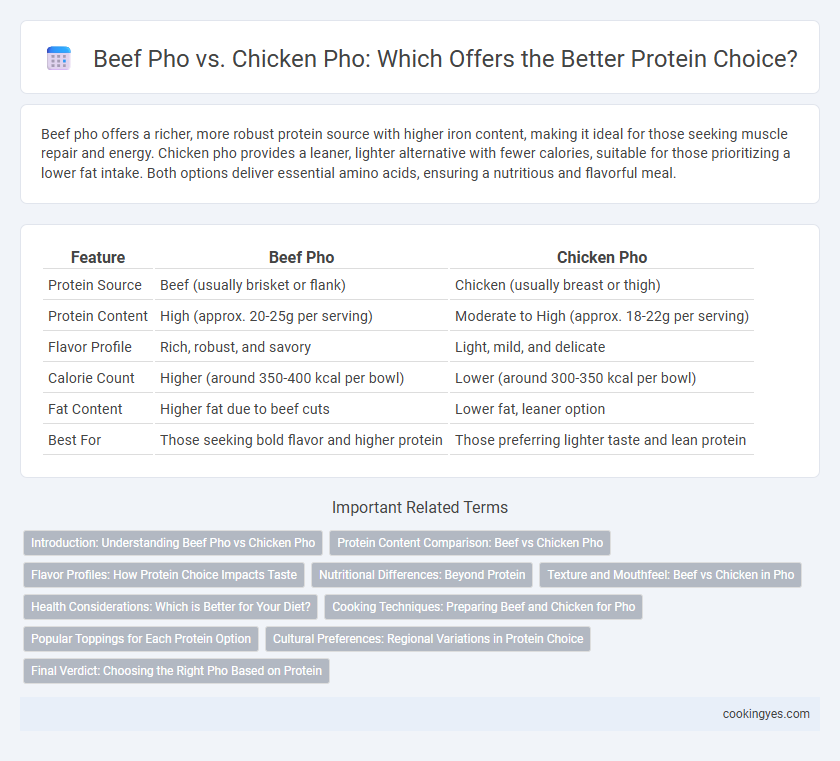 Beef Pho vs. Chicken Pho: Which Offers the Better Protein Choice?

Beef pho offers a richer, more robust protein source with higher iron content, making it ideal for those seeking muscle repair and energy. Chicken pho provides a leaner, lighter alternative with fewer calories, suitable for those prioritizing a lower fat intake. Both options deliver essential amino acids, ensuring a nutritious and flavorful meal.

| Feature | Beef Pho | Chicken Pho |
|---|---|---|
| Protein Source | Beef (usually brisket or flank) | Chicken (usually breast or thigh) |
| Protein Content | High (approx. 20-25g per serving) | Moderate to High (approx. 18-22g per serving) |
| Flavor Profile | Rich, robust, and savory | Light, mild, and delicate |
| Calorie Count | Higher (around 350-400 kcal per bowl) | Lower (around 300-350 kcal per bowl) |
| Fat Content | Higher fat due to beef cuts | Lower fat, leaner option |
| Best For | Those seeking bold flavor and higher protein | Those preferring lighter taste and lean protein |

Important Related Terms

Introduction: Understanding Beef Pho vs Chicken Pho
Protein Content Comparison: Beef vs Chicken Pho
Flavor Profiles: How Protein Choice Impacts Taste
Nutritional Differences: Beyond Protein
Texture and Mouthfeel: Beef vs Chicken in Pho
Health Considerations: Which is Better for Your Diet?
Cooking Techniques: Preparing Beef and Chicken for Pho
Popular Toppings for Each Protein Option
Cultural Preferences: Regional Variations in Protein Choice
Final Verdict: Choosing the Right Pho Based on Protein

cookingyes.com