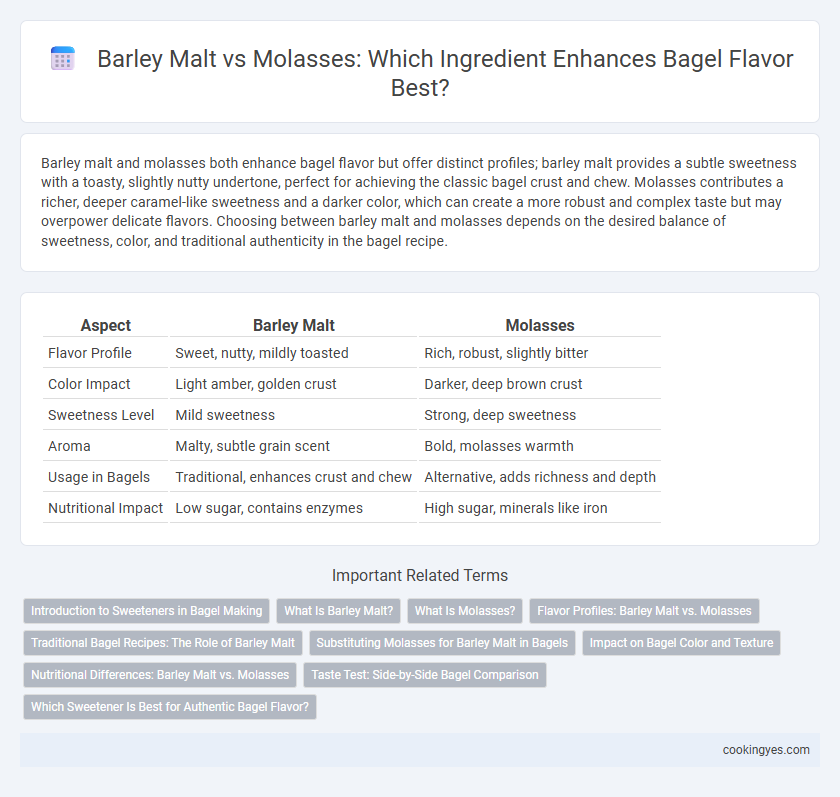 Barley Malt vs Molasses: Which Ingredient Enhances Bagel Flavor Best?

Barley malt and molasses both enhance bagel flavor but offer distinct profiles; barley malt provides a subtle sweetness with a toasty, slightly nutty undertone, perfect for achieving the classic bagel crust and chew. Molasses contributes a richer, deeper caramel-like sweetness and a darker color, which can create a more robust and complex taste but may overpower delicate flavors. Choosing between barley malt and molasses depends on the desired balance of sweetness, color, and traditional authenticity in the bagel recipe.

| Aspect | Barley Malt | Molasses |
|---|---|---|
| Flavor Profile | Sweet, nutty, mildly toasted | Rich, robust, slightly bitter |
| Color Impact | Light amber, golden crust | Darker, deep brown crust |
| Sweetness Level | Mild sweetness | Strong, deep sweetness |
| Aroma | Malty, subtle grain scent | Bold, molasses warmth |
| Usage in Bagels | Traditional, enhances crust and chew | Alternative, adds richness and depth |
| Nutritional Impact | Low sugar, contains enzymes | High sugar, minerals like iron |

Important Related Terms

Introduction to Sweeteners in Bagel Making
What Is Barley Malt?
What Is Molasses?
Flavor Profiles: Barley Malt vs. Molasses
Traditional Bagel Recipes: The Role of Barley Malt
Substituting Molasses for Barley Malt in Bagels
Impact on Bagel Color and Texture
Nutritional Differences: Barley Malt vs. Molasses
Taste Test: Side-by-Side Bagel Comparison
Which Sweetener Is Best for Authentic Bagel Flavor?

cookingyes.com