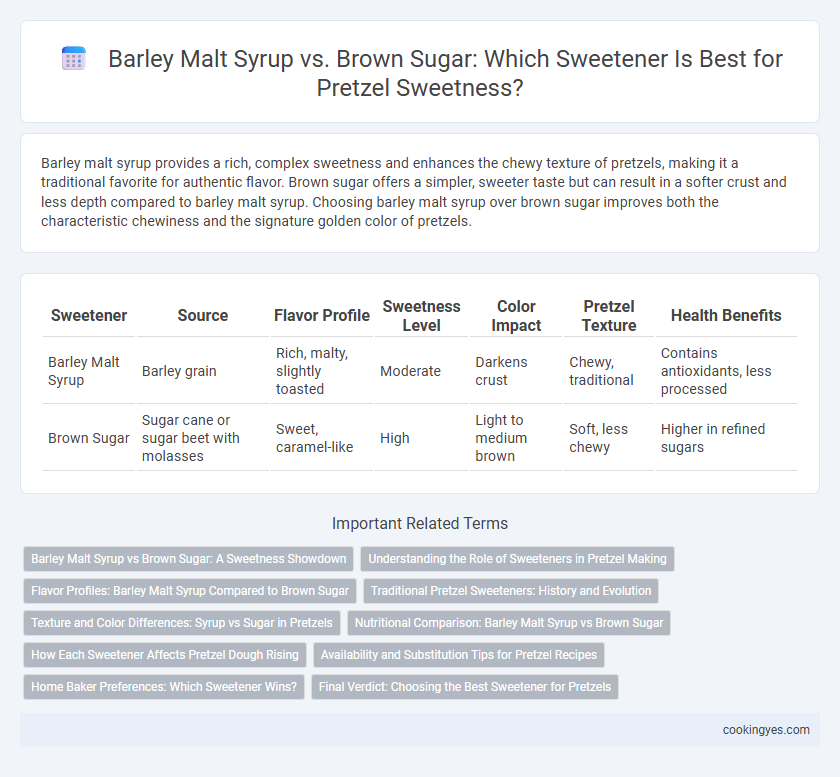 Barley Malt Syrup vs. Brown Sugar: Which Sweetener Is Best for Pretzel Sweetness?

Barley malt syrup provides a rich, complex sweetness and enhances the chewy texture of pretzels, making it a traditional favorite for authentic flavor. Brown sugar offers a simpler, sweeter taste but can result in a softer crust and less depth compared to barley malt syrup. Choosing barley malt syrup over brown sugar improves both the characteristic chewiness and the signature golden color of pretzels.

| Sweetener | Source | Flavor Profile | Sweetness Level | Color Impact | Pretzel Texture | Health Benefits |
|---|---|---|---|---|---|---|
| Barley Malt Syrup | Barley grain | Rich, malty, slightly toasted | Moderate | Darkens crust | Chewy, traditional | Contains antioxidants, less processed |
| Brown Sugar | Sugar cane or sugar beet with molasses | Sweet, caramel-like | High | Light to medium brown | Soft, less chewy | Higher in refined sugars |

Important Related Terms

Barley Malt Syrup vs Brown Sugar: A Sweetness Showdown
Understanding the Role of Sweeteners in Pretzel Making
Flavor Profiles: Barley Malt Syrup Compared to Brown Sugar
Traditional Pretzel Sweeteners: History and Evolution
Texture and Color Differences: Syrup vs Sugar in Pretzels
Nutritional Comparison: Barley Malt Syrup vs Brown Sugar
How Each Sweetener Affects Pretzel Dough Rising
Availability and Substitution Tips for Pretzel Recipes
Home Baker Preferences: Which Sweetener Wins?
Final Verdict: Choosing the Best Sweetener for Pretzels

cookingyes.com