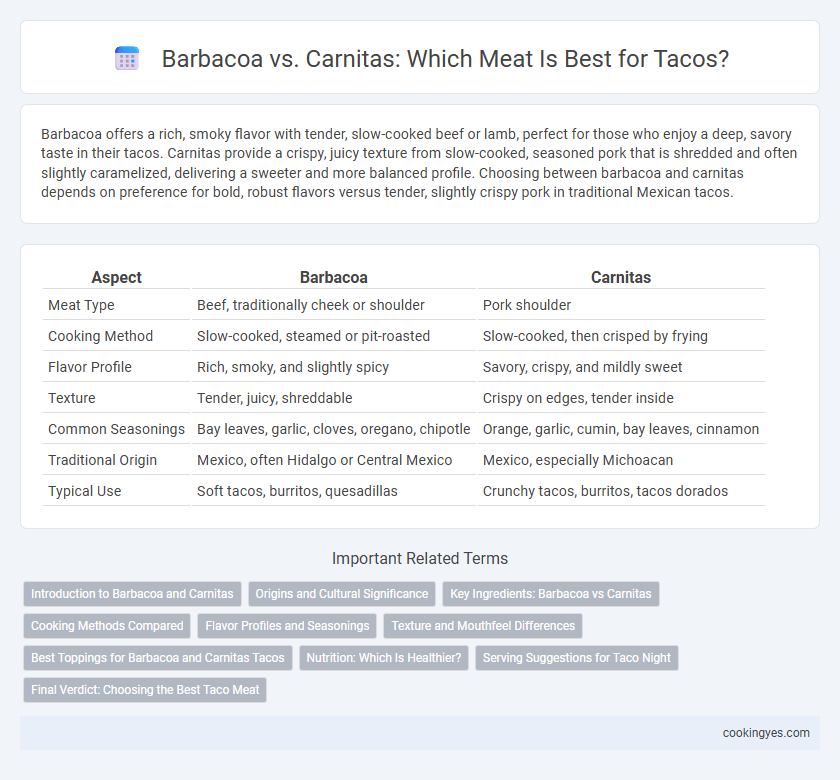 Barbacoa vs. Carnitas: Which Meat Is Best for Tacos?

Barbacoa offers a rich, smoky flavor with tender, slow-cooked beef or lamb, perfect for those who enjoy a deep, savory taste in their tacos. Carnitas provide a crispy, juicy texture from slow-cooked, seasoned pork that is shredded and often slightly caramelized, delivering a sweeter and more balanced profile. Choosing between barbacoa and carnitas depends on preference for bold, robust flavors versus tender, slightly crispy pork in traditional Mexican tacos.

| Aspect | Barbacoa | Carnitas |
|---|---|---|
| Meat Type | Beef, traditionally cheek or shoulder | Pork shoulder |
| Cooking Method | Slow-cooked, steamed or pit-roasted | Slow-cooked, then crisped by frying |
| Flavor Profile | Rich, smoky, and slightly spicy | Savory, crispy, and mildly sweet |
| Texture | Tender, juicy, shreddable | Crispy on edges, tender inside |
| Common Seasonings | Bay leaves, garlic, cloves, oregano, chipotle | Orange, garlic, cumin, bay leaves, cinnamon |
| Traditional Origin | Mexico, often Hidalgo or Central Mexico | Mexico, especially Michoacan |
| Typical Use | Soft tacos, burritos, quesadillas | Crunchy tacos, burritos, tacos dorados |

Important Related Terms

Introduction to Barbacoa and Carnitas
Origins and Cultural Significance
Key Ingredients: Barbacoa vs Carnitas
Cooking Methods Compared
Flavor Profiles and Seasonings
Texture and Mouthfeel Differences
Best Toppings for Barbacoa and Carnitas Tacos
Nutrition: Which Is Healthier?
Serving Suggestions for Taco Night
Final Verdict: Choosing the Best Taco Meat

cookingyes.com