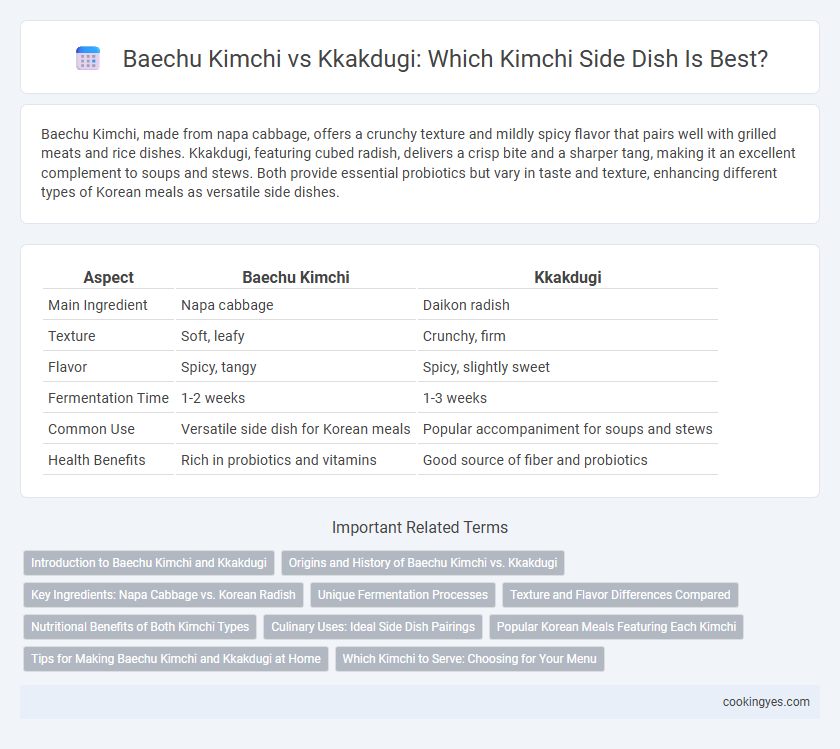 Baechu Kimchi vs Kkakdugi: Which Kimchi Side Dish Is Best?

Baechu Kimchi, made from napa cabbage, offers a crunchy texture and mildly spicy flavor that pairs well with grilled meats and rice dishes. Kkakdugi, featuring cubed radish, delivers a crisp bite and a sharper tang, making it an excellent complement to soups and stews. Both provide essential probiotics but vary in taste and texture, enhancing different types of Korean meals as versatile side dishes.

| Aspect | Baechu Kimchi | Kkakdugi |
|---|---|---|
| Main Ingredient | Napa cabbage | Daikon radish |
| Texture | Soft, leafy | Crunchy, firm |
| Flavor | Spicy, tangy | Spicy, slightly sweet |
| Fermentation Time | 1-2 weeks | 1-3 weeks |
| Common Use | Versatile side dish for Korean meals | Popular accompaniment for soups and stews |
| Health Benefits | Rich in probiotics and vitamins | Good source of fiber and probiotics |

Important Related Terms

Introduction to Baechu Kimchi and Kkakdugi
Origins and History of Baechu Kimchi vs. Kkakdugi
Key Ingredients: Napa Cabbage vs. Korean Radish
Unique Fermentation Processes
Texture and Flavor Differences Compared
Nutritional Benefits of Both Kimchi Types
Culinary Uses: Ideal Side Dish Pairings
Popular Korean Meals Featuring Each Kimchi
Tips for Making Baechu Kimchi and Kkakdugi at Home
Which Kimchi to Serve: Choosing for Your Menu

cookingyes.com