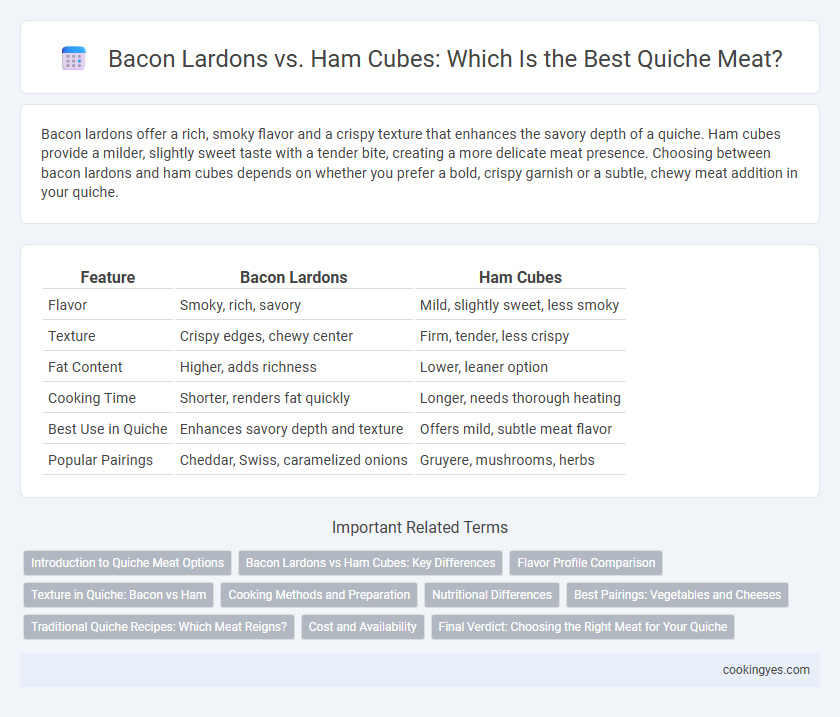 Bacon Lardons vs. Ham Cubes: Which Is the Best Quiche Meat?

Bacon lardons offer a rich, smoky flavor and a crispy texture that enhances the savory depth of a quiche. Ham cubes provide a milder, slightly sweet taste with a tender bite, creating a more delicate meat presence. Choosing between bacon lardons and ham cubes depends on whether you prefer a bold, crispy garnish or a subtle, chewy meat addition in your quiche.

| Feature | Bacon Lardons | Ham Cubes |
|---|---|---|
| Flavor | Smoky, rich, savory | Mild, slightly sweet, less smoky |
| Texture | Crispy edges, chewy center | Firm, tender, less crispy |
| Fat Content | Higher, adds richness | Lower, leaner option |
| Cooking Time | Shorter, renders fat quickly | Longer, needs thorough heating |
| Best Use in Quiche | Enhances savory depth and texture | Offers mild, subtle meat flavor |
| Popular Pairings | Cheddar, Swiss, caramelized onions | Gruyere, mushrooms, herbs |

Important Related Terms

Introduction to Quiche Meat Options
Bacon Lardons vs Ham Cubes: Key Differences
Flavor Profile Comparison
Texture in Quiche: Bacon vs Ham
Cooking Methods and Preparation
Nutritional Differences
Best Pairings: Vegetables and Cheeses
Traditional Quiche Recipes: Which Meat Reigns?
Cost and Availability
Final Verdict: Choosing the Right Meat for Your Quiche

cookingyes.com