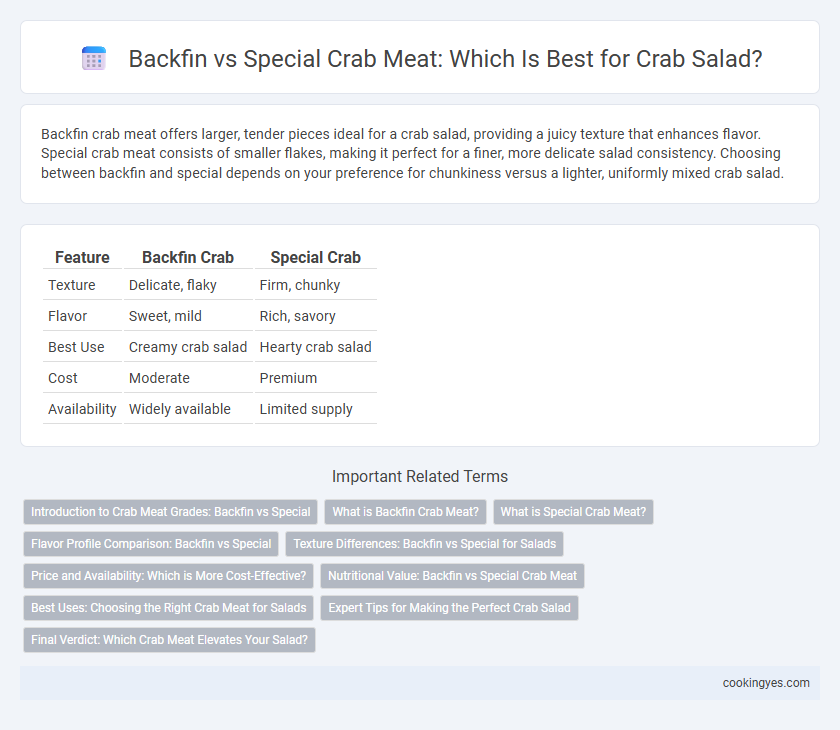 Backfin vs Special Crab Meat: Which Is Best for Crab Salad?

Backfin crab meat offers larger, tender pieces ideal for a crab salad, providing a juicy texture that enhances flavor. Special crab meat consists of smaller flakes, making it perfect for a finer, more delicate salad consistency. Choosing between backfin and special depends on your preference for chunkiness versus a lighter, uniformly mixed crab salad.

| Feature | Backfin Crab | Special Crab |
|---|---|---|
| Texture | Delicate, flaky | Firm, chunky |
| Flavor | Sweet, mild | Rich, savory |
| Best Use | Creamy crab salad | Hearty crab salad |
| Cost | Moderate | Premium |
| Availability | Widely available | Limited supply |

Important Related Terms

Introduction to Crab Meat Grades: Backfin vs Special
What is Backfin Crab Meat?
What is Special Crab Meat?
Flavor Profile Comparison: Backfin vs Special
Texture Differences: Backfin vs Special for Salads
Price and Availability: Which is More Cost-Effective?
Nutritional Value: Backfin vs Special Crab Meat
Best Uses: Choosing the Right Crab Meat for Salads
Expert Tips for Making the Perfect Crab Salad
Final Verdict: Which Crab Meat Elevates Your Salad?

cookingyes.com