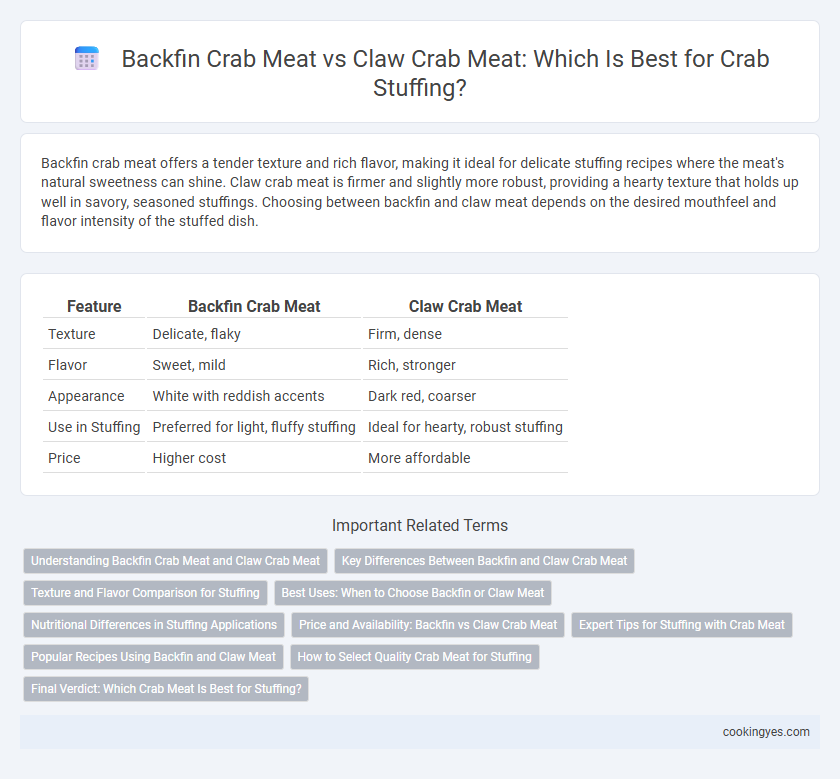 Backfin Crab Meat vs Claw Crab Meat: Which Is Best for Crab Stuffing?

Backfin crab meat offers a tender texture and rich flavor, making it ideal for delicate stuffing recipes where the meat's natural sweetness can shine. Claw crab meat is firmer and slightly more robust, providing a hearty texture that holds up well in savory, seasoned stuffings. Choosing between backfin and claw meat depends on the desired mouthfeel and flavor intensity of the stuffed dish.

| Feature | Backfin Crab Meat | Claw Crab Meat |
|---|---|---|
| Texture | Delicate, flaky | Firm, dense |
| Flavor | Sweet, mild | Rich, stronger |
| Appearance | White with reddish accents | Dark red, coarser |
| Use in Stuffing | Preferred for light, fluffy stuffing | Ideal for hearty, robust stuffing |
| Price | Higher cost | More affordable |

Important Related Terms

Understanding Backfin Crab Meat and Claw Crab Meat
Key Differences Between Backfin and Claw Crab Meat
Texture and Flavor Comparison for Stuffing
Best Uses: When to Choose Backfin or Claw Meat
Nutritional Differences in Stuffing Applications
Price and Availability: Backfin vs Claw Crab Meat
Expert Tips for Stuffing with Crab Meat
Popular Recipes Using Backfin and Claw Meat
How to Select Quality Crab Meat for Stuffing
Final Verdict: Which Crab Meat Is Best for Stuffing?

cookingyes.com