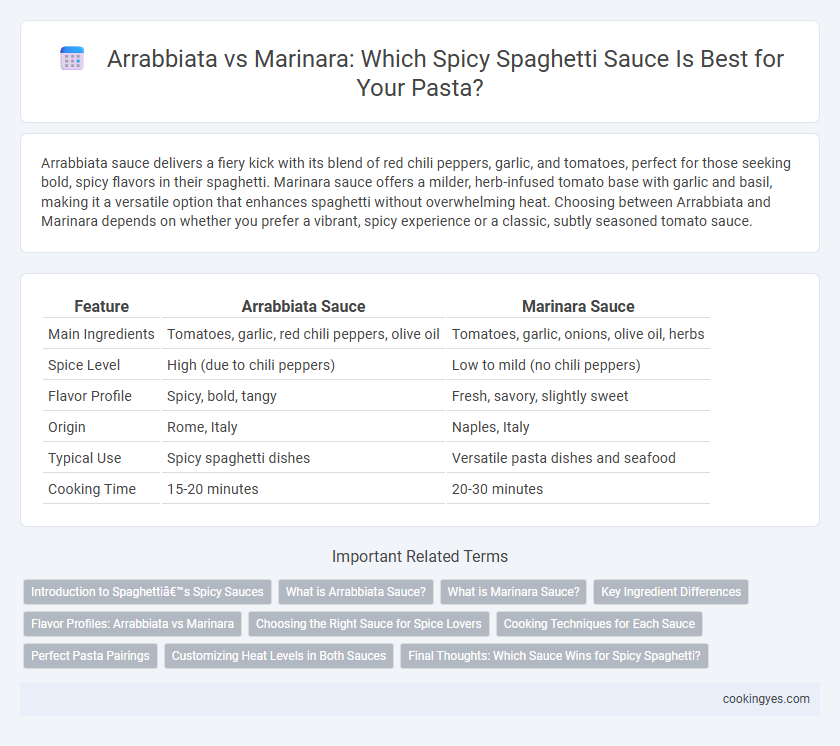 Arrabbiata vs Marinara: Which Spicy Spaghetti Sauce Is Best for Your Pasta?

Arrabbiata sauce delivers a fiery kick with its blend of red chili peppers, garlic, and tomatoes, perfect for those seeking bold, spicy flavors in their spaghetti. Marinara sauce offers a milder, herb-infused tomato base with garlic and basil, making it a versatile option that enhances spaghetti without overwhelming heat. Choosing between Arrabbiata and Marinara depends on whether you prefer a vibrant, spicy experience or a classic, subtly seasoned tomato sauce.

| Feature | Arrabbiata Sauce | Marinara Sauce |
|---|---|---|
| Main Ingredients | Tomatoes, garlic, red chili peppers, olive oil | Tomatoes, garlic, onions, olive oil, herbs |
| Spice Level | High (due to chili peppers) | Low to mild (no chili peppers) |
| Flavor Profile | Spicy, bold, tangy | Fresh, savory, slightly sweet |
| Origin | Rome, Italy | Naples, Italy |
| Typical Use | Spicy spaghetti dishes | Versatile pasta dishes and seafood |
| Cooking Time | 15-20 minutes | 20-30 minutes |

Important Related Terms

Introduction to Spaghettiâ€™s Spicy Sauces
What is Arrabbiata Sauce?
What is Marinara Sauce?
Key Ingredient Differences
Flavor Profiles: Arrabbiata vs Marinara
Choosing the Right Sauce for Spice Lovers
Cooking Techniques for Each Sauce
Perfect Pasta Pairings
Customizing Heat Levels in Both Sauces
Final Thoughts: Which Sauce Wins for Spicy Spaghetti?

cookingyes.com