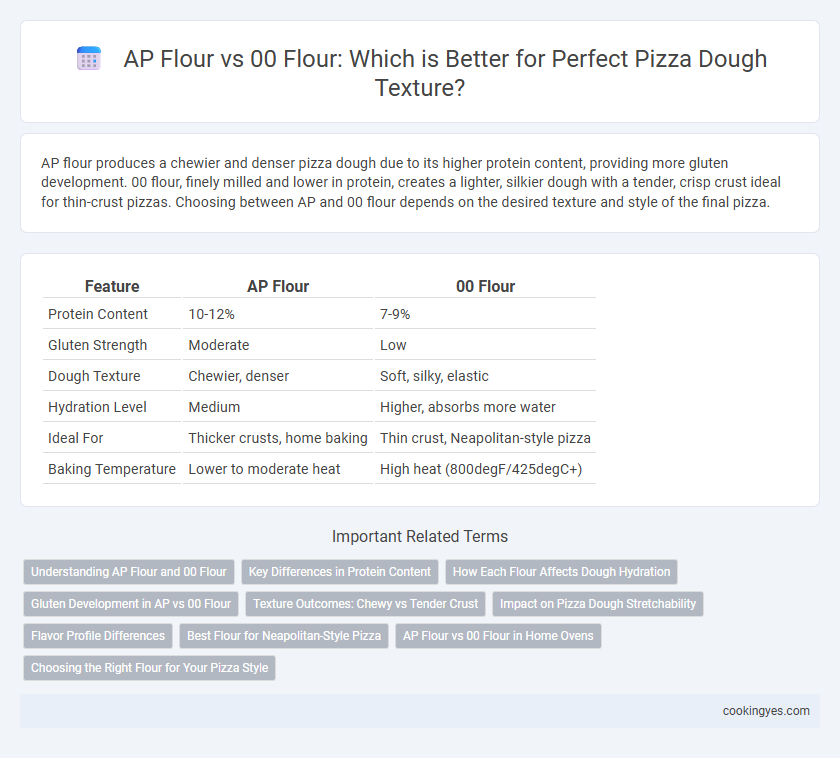 AP Flour vs 00 Flour: Which is Better for Perfect Pizza Dough Texture?

AP flour produces a chewier and denser pizza dough due to its higher protein content, providing more gluten development. 00 flour, finely milled and lower in protein, creates a lighter, silkier dough with a tender, crisp crust ideal for thin-crust pizzas. Choosing between AP and 00 flour depends on the desired texture and style of the final pizza.

| Feature | AP Flour | 00 Flour |
|---|---|---|
| Protein Content | 10-12% | 7-9% |
| Gluten Strength | Moderate | Low |
| Dough Texture | Chewier, denser | Soft, silky, elastic |
| Hydration Level | Medium | Higher, absorbs more water |
| Ideal For | Thicker crusts, home baking | Thin crust, Neapolitan-style pizza |
| Baking Temperature | Lower to moderate heat | High heat (800degF/425degC+) |

Important Related Terms

Understanding AP Flour and 00 Flour
Key Differences in Protein Content
How Each Flour Affects Dough Hydration
Gluten Development in AP vs 00 Flour
Texture Outcomes: Chewy vs Tender Crust
Impact on Pizza Dough Stretchability
Flavor Profile Differences
Best Flour for Neapolitan-Style Pizza
AP Flour vs 00 Flour in Home Ovens
Choosing the Right Flour for Your Pizza Style

cookingyes.com