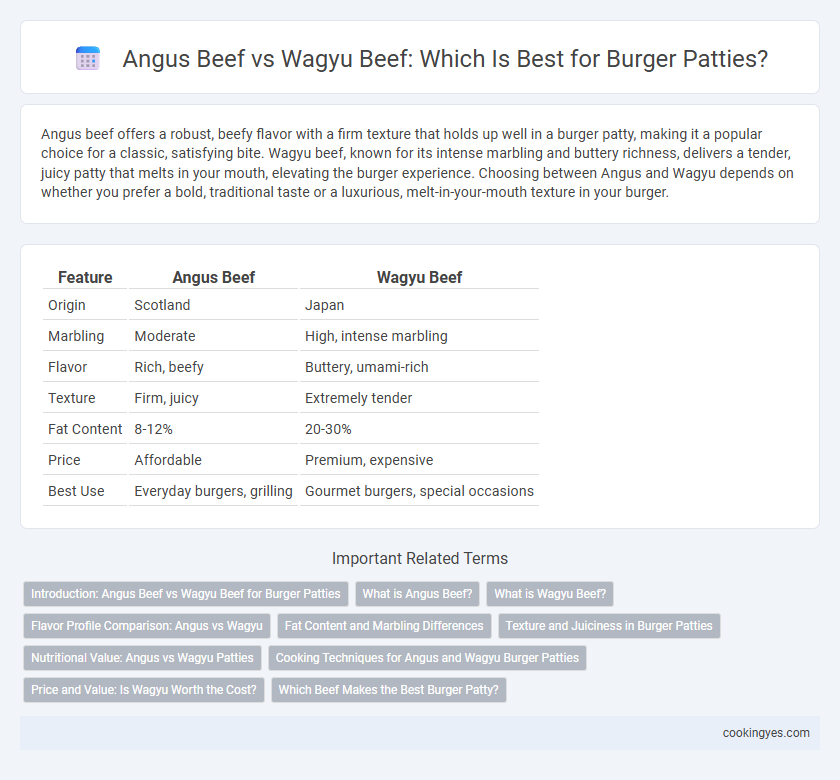 Angus Beef vs Wagyu Beef: Which Is Best for Burger Patties?

Angus beef offers a robust, beefy flavor with a firm texture that holds up well in a burger patty, making it a popular choice for a classic, satisfying bite. Wagyu beef, known for its intense marbling and buttery richness, delivers a tender, juicy patty that melts in your mouth, elevating the burger experience. Choosing between Angus and Wagyu depends on whether you prefer a bold, traditional taste or a luxurious, melt-in-your-mouth texture in your burger.

| Feature | Angus Beef | Wagyu Beef |
|---|---|---|
| Origin | Scotland | Japan |
| Marbling | Moderate | High, intense marbling |
| Flavor | Rich, beefy | Buttery, umami-rich |
| Texture | Firm, juicy | Extremely tender |
| Fat Content | 8-12% | 20-30% |
| Price | Affordable | Premium, expensive |
| Best Use | Everyday burgers, grilling | Gourmet burgers, special occasions |

Important Related Terms

Introduction: Angus Beef vs Wagyu Beef for Burger Patties
What is Angus Beef?
What is Wagyu Beef?
Flavor Profile Comparison: Angus vs Wagyu
Fat Content and Marbling Differences
Texture and Juiciness in Burger Patties
Nutritional Value: Angus vs Wagyu Patties
Cooking Techniques for Angus and Wagyu Burger Patties
Price and Value: Is Wagyu Worth the Cost?
Which Beef Makes the Best Burger Patty?

cookingyes.com