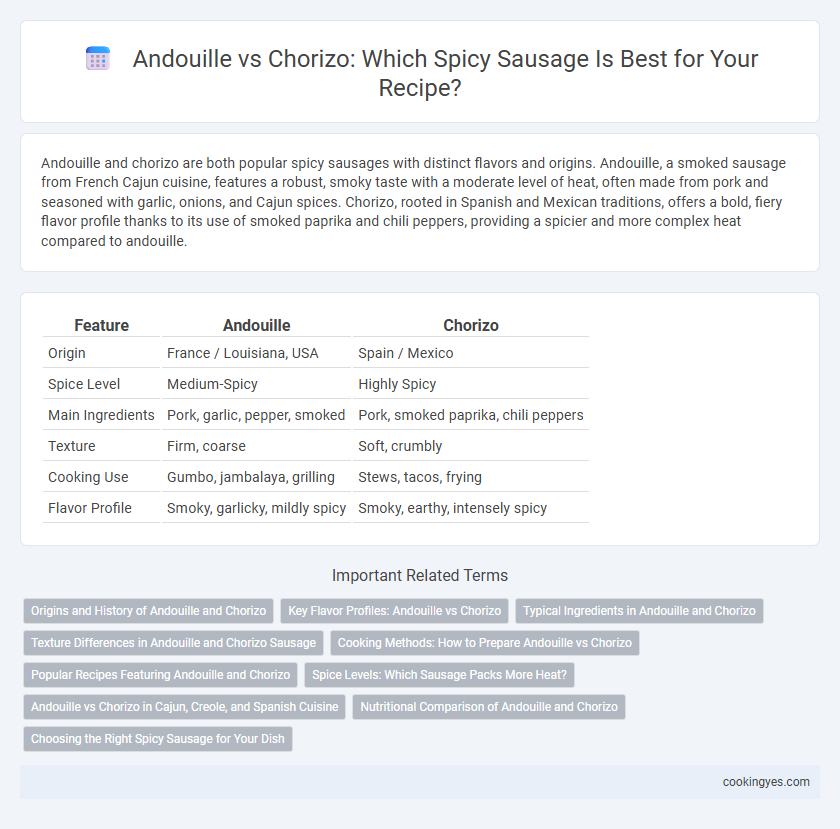 Andouille vs Chorizo: Which Spicy Sausage Is Best for Your Recipe?

Andouille and chorizo are both popular spicy sausages with distinct flavors and origins. Andouille, a smoked sausage from French Cajun cuisine, features a robust, smoky taste with a moderate level of heat, often made from pork and seasoned with garlic, onions, and Cajun spices. Chorizo, rooted in Spanish and Mexican traditions, offers a bold, fiery flavor profile thanks to its use of smoked paprika and chili peppers, providing a spicier and more complex heat compared to andouille.

| Feature | Andouille | Chorizo |
|---|---|---|
| Origin | France / Louisiana, USA | Spain / Mexico |
| Spice Level | Medium-Spicy | Highly Spicy |
| Main Ingredients | Pork, garlic, pepper, smoked | Pork, smoked paprika, chili peppers |
| Texture | Firm, coarse | Soft, crumbly |
| Cooking Use | Gumbo, jambalaya, grilling | Stews, tacos, frying |
| Flavor Profile | Smoky, garlicky, mildly spicy | Smoky, earthy, intensely spicy |

Important Related Terms

Origins and History of Andouille and Chorizo
Key Flavor Profiles: Andouille vs Chorizo
Typical Ingredients in Andouille and Chorizo
Texture Differences in Andouille and Chorizo Sausage
Cooking Methods: How to Prepare Andouille vs Chorizo
Popular Recipes Featuring Andouille and Chorizo
Spice Levels: Which Sausage Packs More Heat?
Andouille vs Chorizo in Cajun, Creole, and Spanish Cuisine
Nutritional Comparison of Andouille and Chorizo
Choosing the Right Spicy Sausage for Your Dish

cookingyes.com