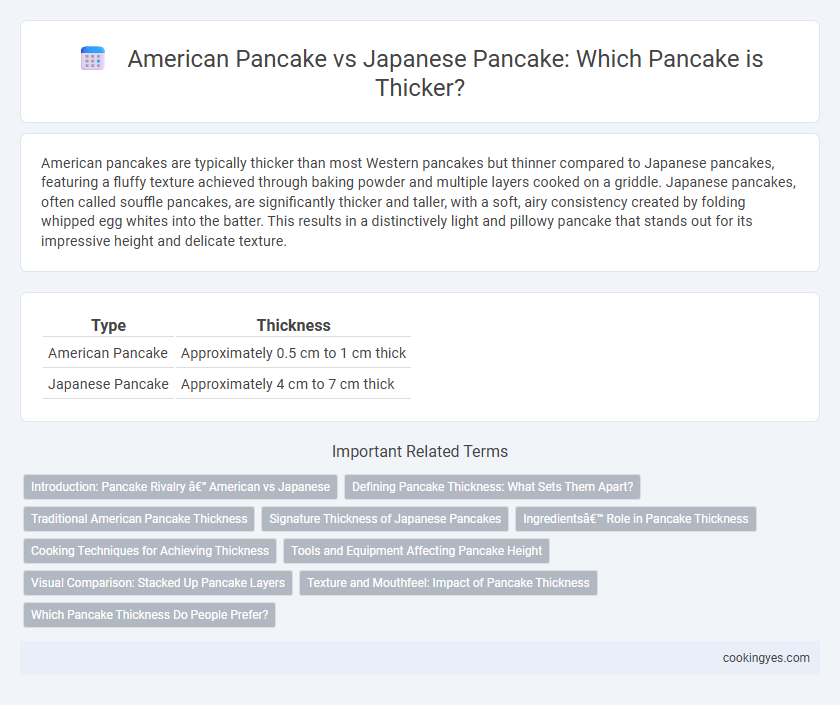 American Pancake vs Japanese Pancake: Which Pancake is Thicker?

American pancakes are typically thicker than most Western pancakes but thinner compared to Japanese pancakes, featuring a fluffy texture achieved through baking powder and multiple layers cooked on a griddle. Japanese pancakes, often called souffle pancakes, are significantly thicker and taller, with a soft, airy consistency created by folding whipped egg whites into the batter. This results in a distinctively light and pillowy pancake that stands out for its impressive height and delicate texture.

| Type | Thickness |
|---|---|
| American Pancake | Approximately 0.5 cm to 1 cm thick |
| Japanese Pancake | Approximately 4 cm to 7 cm thick |

Important Related Terms

Introduction: Pancake Rivalry â€" American vs Japanese

Defining Pancake Thickness: What Sets Them Apart?

Traditional American Pancake Thickness

Signature Thickness of Japanese Pancakes

Ingredientsâ€™ Role in Pancake Thickness

Cooking Techniques for Achieving Thickness

Tools and Equipment Affecting Pancake Height

Visual Comparison: Stacked Up Pancake Layers

Texture and Mouthfeel: Impact of Pancake Thickness

Which Pancake Thickness Do People Prefer?

cookingyes.com