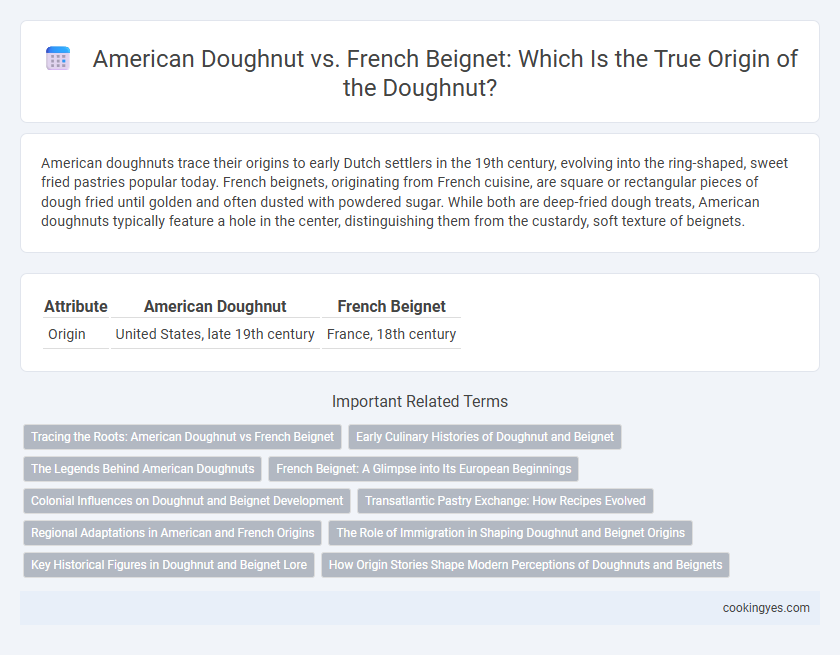 American Doughnut vs. French Beignet: Which Is the True Origin of the Doughnut?

American doughnuts trace their origins to early Dutch settlers in the 19th century, evolving into the ring-shaped, sweet fried pastries popular today. French beignets, originating from French cuisine, are square or rectangular pieces of dough fried until golden and often dusted with powdered sugar. While both are deep-fried dough treats, American doughnuts typically feature a hole in the center, distinguishing them from the custardy, soft texture of beignets.

| Attribute | American Doughnut | French Beignet |
|---|---|---|
| Origin | United States, late 19th century | France, 18th century |

Important Related Terms

Tracing the Roots: American Doughnut vs French Beignet

Early Culinary Histories of Doughnut and Beignet

The Legends Behind American Doughnuts

French Beignet: A Glimpse into Its European Beginnings

Colonial Influences on Doughnut and Beignet Development

Transatlantic Pastry Exchange: How Recipes Evolved

Regional Adaptations in American and French Origins

The Role of Immigration in Shaping Doughnut and Beignet Origins

Key Historical Figures in Doughnut and Beignet Lore

How Origin Stories Shape Modern Perceptions of Doughnuts and Beignets

cookingyes.com