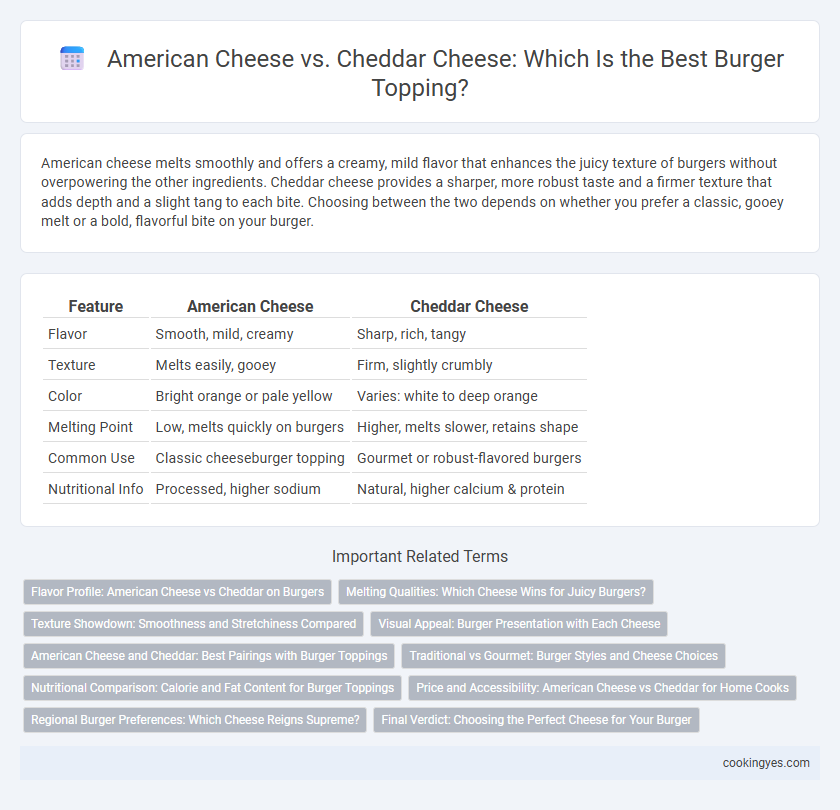 American Cheese vs. Cheddar Cheese: Which Is the Best Burger Topping?

American cheese melts smoothly and offers a creamy, mild flavor that enhances the juicy texture of burgers without overpowering the other ingredients. Cheddar cheese provides a sharper, more robust taste and a firmer texture that adds depth and a slight tang to each bite. Choosing between the two depends on whether you prefer a classic, gooey melt or a bold, flavorful bite on your burger.

| Feature | American Cheese | Cheddar Cheese |
|---|---|---|
| Flavor | Smooth, mild, creamy | Sharp, rich, tangy |
| Texture | Melts easily, gooey | Firm, slightly crumbly |
| Color | Bright orange or pale yellow | Varies: white to deep orange |
| Melting Point | Low, melts quickly on burgers | Higher, melts slower, retains shape |
| Common Use | Classic cheeseburger topping | Gourmet or robust-flavored burgers |
| Nutritional Info | Processed, higher sodium | Natural, higher calcium & protein |

Important Related Terms

Flavor Profile: American Cheese vs Cheddar on Burgers
Melting Qualities: Which Cheese Wins for Juicy Burgers?
Texture Showdown: Smoothness and Stretchiness Compared
Visual Appeal: Burger Presentation with Each Cheese
American Cheese and Cheddar: Best Pairings with Burger Toppings
Traditional vs Gourmet: Burger Styles and Cheese Choices
Nutritional Comparison: Calorie and Fat Content for Burger Toppings
Price and Accessibility: American Cheese vs Cheddar for Home Cooks
Regional Burger Preferences: Which Cheese Reigns Supreme?
Final Verdict: Choosing the Perfect Cheese for Your Burger

cookingyes.com