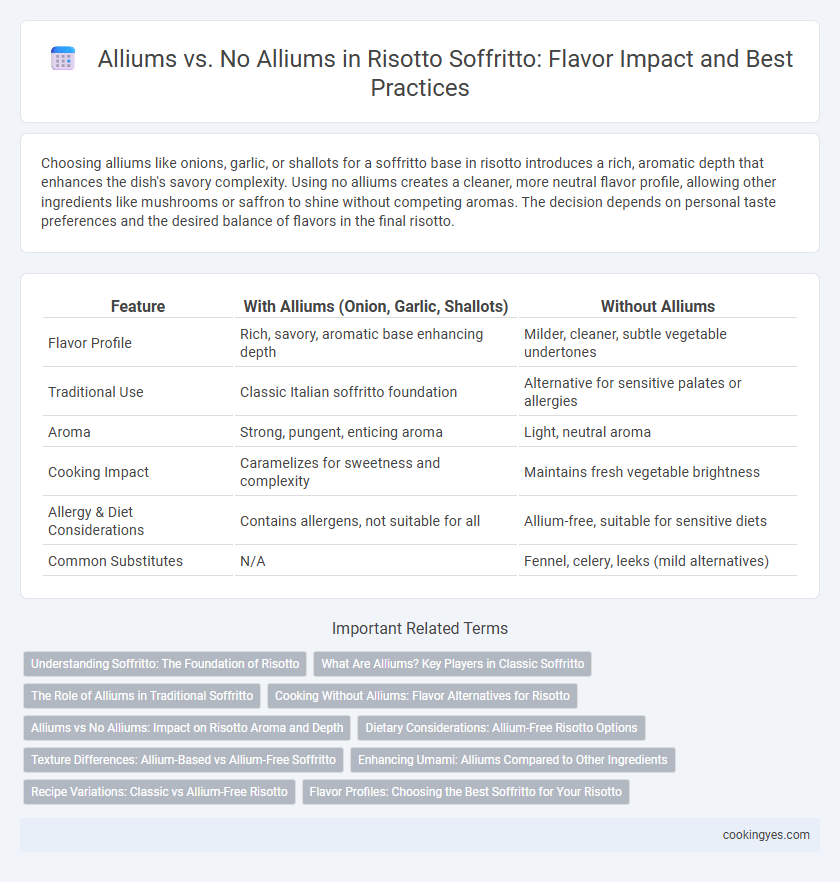 Alliums vs. No Alliums in Risotto Soffritto: Flavor Impact and Best Practices

Choosing alliums like onions, garlic, or shallots for a soffritto base in risotto introduces a rich, aromatic depth that enhances the dish's savory complexity. Using no alliums creates a cleaner, more neutral flavor profile, allowing other ingredients like mushrooms or saffron to shine without competing aromas. The decision depends on personal taste preferences and the desired balance of flavors in the final risotto.

| Feature | With Alliums (Onion, Garlic, Shallots) | Without Alliums |
|---|---|---|
| Flavor Profile | Rich, savory, aromatic base enhancing depth | Milder, cleaner, subtle vegetable undertones |
| Traditional Use | Classic Italian soffritto foundation | Alternative for sensitive palates or allergies |
| Aroma | Strong, pungent, enticing aroma | Light, neutral aroma |
| Cooking Impact | Caramelizes for sweetness and complexity | Maintains fresh vegetable brightness |
| Allergy & Diet Considerations | Contains allergens, not suitable for all | Allium-free, suitable for sensitive diets |
| Common Substitutes | N/A | Fennel, celery, leeks (mild alternatives) |

Important Related Terms

Understanding Soffritto: The Foundation of Risotto

What Are Alliums? Key Players in Classic Soffritto

The Role of Alliums in Traditional Soffritto

Cooking Without Alliums: Flavor Alternatives for Risotto

Alliums vs No Alliums: Impact on Risotto Aroma and Depth

Dietary Considerations: Allium-Free Risotto Options

Texture Differences: Allium-Based vs Allium-Free Soffritto

Enhancing Umami: Alliums Compared to Other Ingredients

Recipe Variations: Classic vs Allium-Free Risotto

Flavor Profiles: Choosing the Best Soffritto for Your Risotto

cookingyes.com