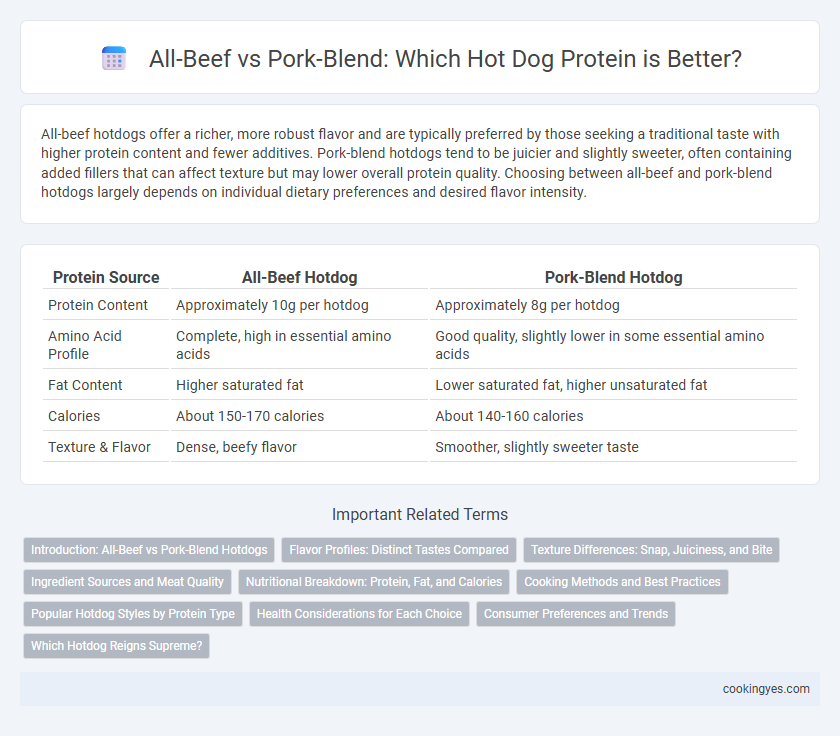 All-Beef vs Pork-Blend: Which Hot Dog Protein is Better?

All-beef hotdogs offer a richer, more robust flavor and are typically preferred by those seeking a traditional taste with higher protein content and fewer additives. Pork-blend hotdogs tend to be juicier and slightly sweeter, often containing added fillers that can affect texture but may lower overall protein quality. Choosing between all-beef and pork-blend hotdogs largely depends on individual dietary preferences and desired flavor intensity.

| Protein Source | All-Beef Hotdog | Pork-Blend Hotdog |
|---|---|---|
| Protein Content | Approximately 10g per hotdog | Approximately 8g per hotdog |
| Amino Acid Profile | Complete, high in essential amino acids | Good quality, slightly lower in some essential amino acids |
| Fat Content | Higher saturated fat | Lower saturated fat, higher unsaturated fat |
| Calories | About 150-170 calories | About 140-160 calories |
| Texture & Flavor | Dense, beefy flavor | Smoother, slightly sweeter taste |

Important Related Terms

Introduction: All-Beef vs Pork-Blend Hotdogs
Flavor Profiles: Distinct Tastes Compared
Texture Differences: Snap, Juiciness, and Bite
Ingredient Sources and Meat Quality
Nutritional Breakdown: Protein, Fat, and Calories
Cooking Methods and Best Practices
Popular Hotdog Styles by Protein Type
Health Considerations for Each Choice
Consumer Preferences and Trends
Which Hotdog Reigns Supreme?

cookingyes.com