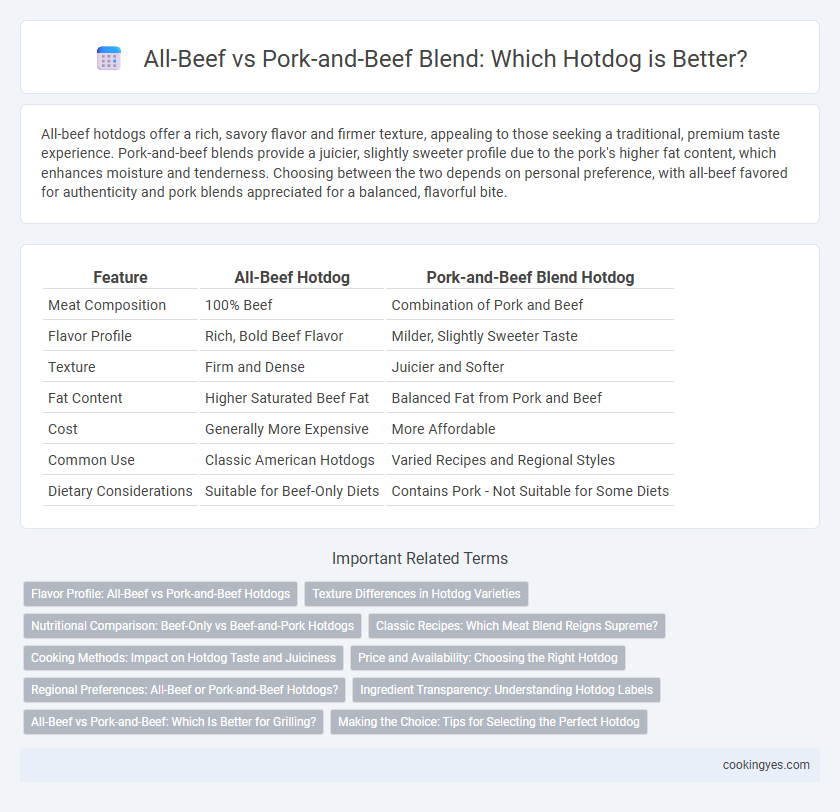 All-Beef vs Pork-and-Beef Blend: Which Hotdog is Better?

All-beef hotdogs offer a rich, savory flavor and firmer texture, appealing to those seeking a traditional, premium taste experience. Pork-and-beef blends provide a juicier, slightly sweeter profile due to the pork's higher fat content, which enhances moisture and tenderness. Choosing between the two depends on personal preference, with all-beef favored for authenticity and pork blends appreciated for a balanced, flavorful bite.

| Feature | All-Beef Hotdog | Pork-and-Beef Blend Hotdog |
|---|---|---|
| Meat Composition | 100% Beef | Combination of Pork and Beef |
| Flavor Profile | Rich, Bold Beef Flavor | Milder, Slightly Sweeter Taste |
| Texture | Firm and Dense | Juicier and Softer |
| Fat Content | Higher Saturated Beef Fat | Balanced Fat from Pork and Beef |
| Cost | Generally More Expensive | More Affordable |
| Common Use | Classic American Hotdogs | Varied Recipes and Regional Styles |
| Dietary Considerations | Suitable for Beef-Only Diets | Contains Pork - Not Suitable for Some Diets |

Important Related Terms

Flavor Profile: All-Beef vs Pork-and-Beef Hotdogs
Texture Differences in Hotdog Varieties
Nutritional Comparison: Beef-Only vs Beef-and-Pork Hotdogs
Classic Recipes: Which Meat Blend Reigns Supreme?
Cooking Methods: Impact on Hotdog Taste and Juiciness
Price and Availability: Choosing the Right Hotdog
Regional Preferences: All-Beef or Pork-and-Beef Hotdogs?
Ingredient Transparency: Understanding Hotdog Labels
All-Beef vs Pork-and-Beef: Which Is Better for Grilling?
Making the Choice: Tips for Selecting the Perfect Hotdog

cookingyes.com